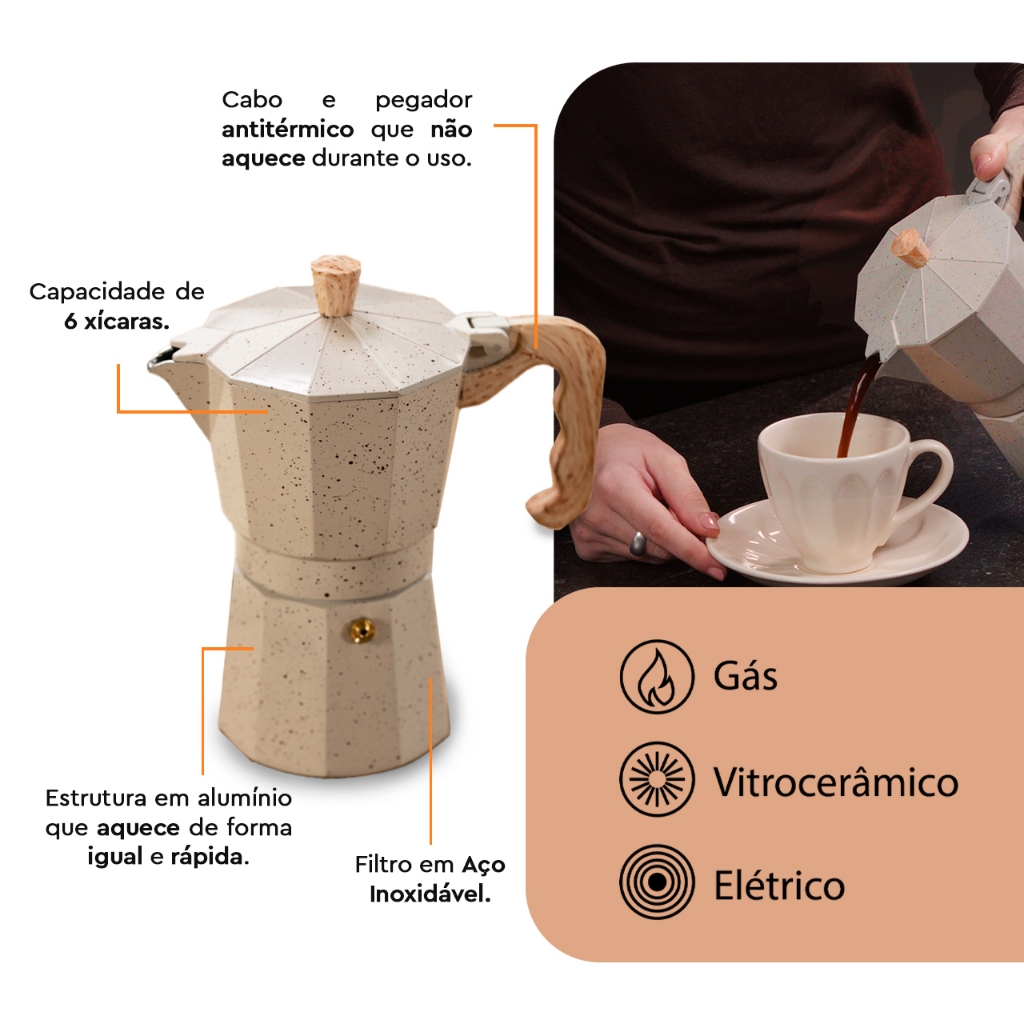 Cabo e pegador antitérmico que não aquece durante o uso.

Capacidade de 6 xícaras.

Estrutura em alumínio que aquece de forma igual e rápida.

Filtro em Aço Inoxidável.

Gás

Vitrocerâmico

Elétrico