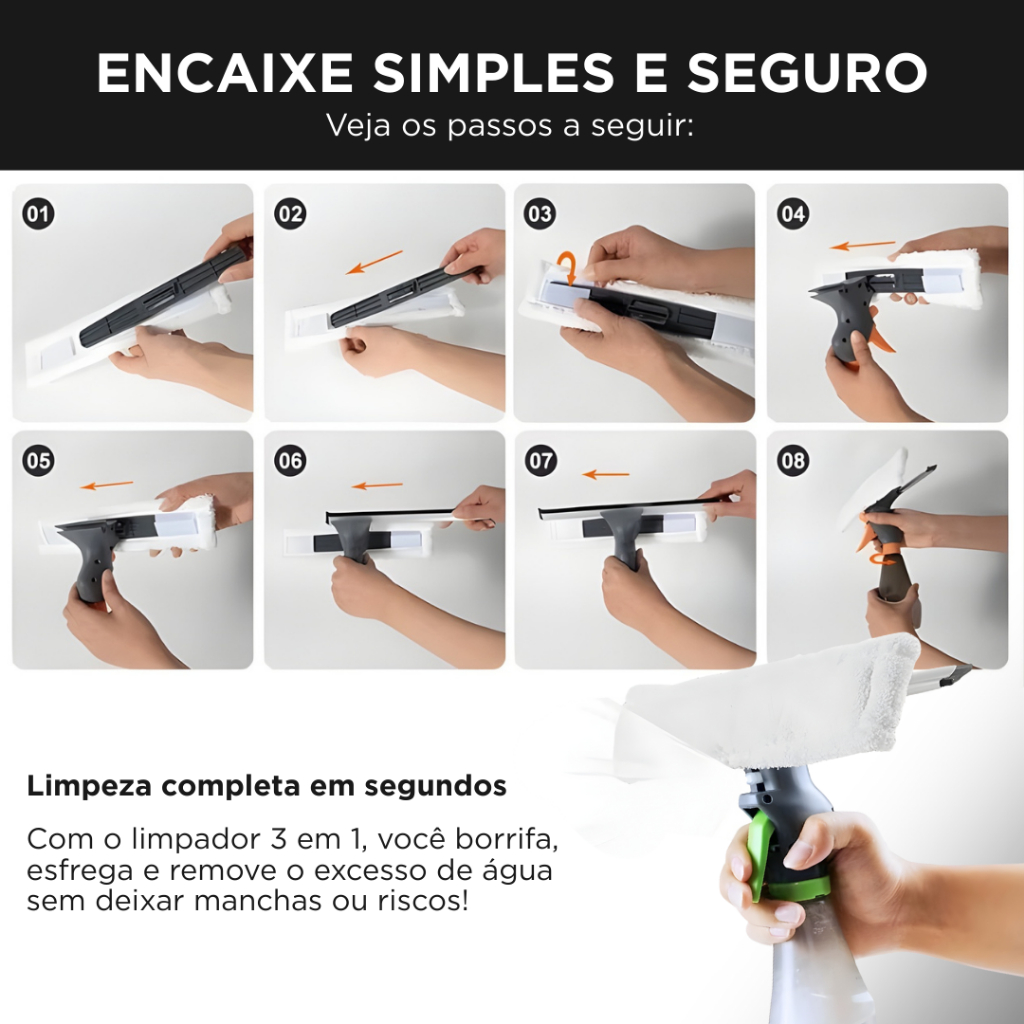 ENCAIXE SIMPLES E SEGURO
Veja os passos a seguir:

01

02

03

04

05

06

07

08

Limpeza completa em segundos

Com o limpador 3 em 1, você borrifa, esfrega e remove o excesso de água sem deixar manchas ou riscos!