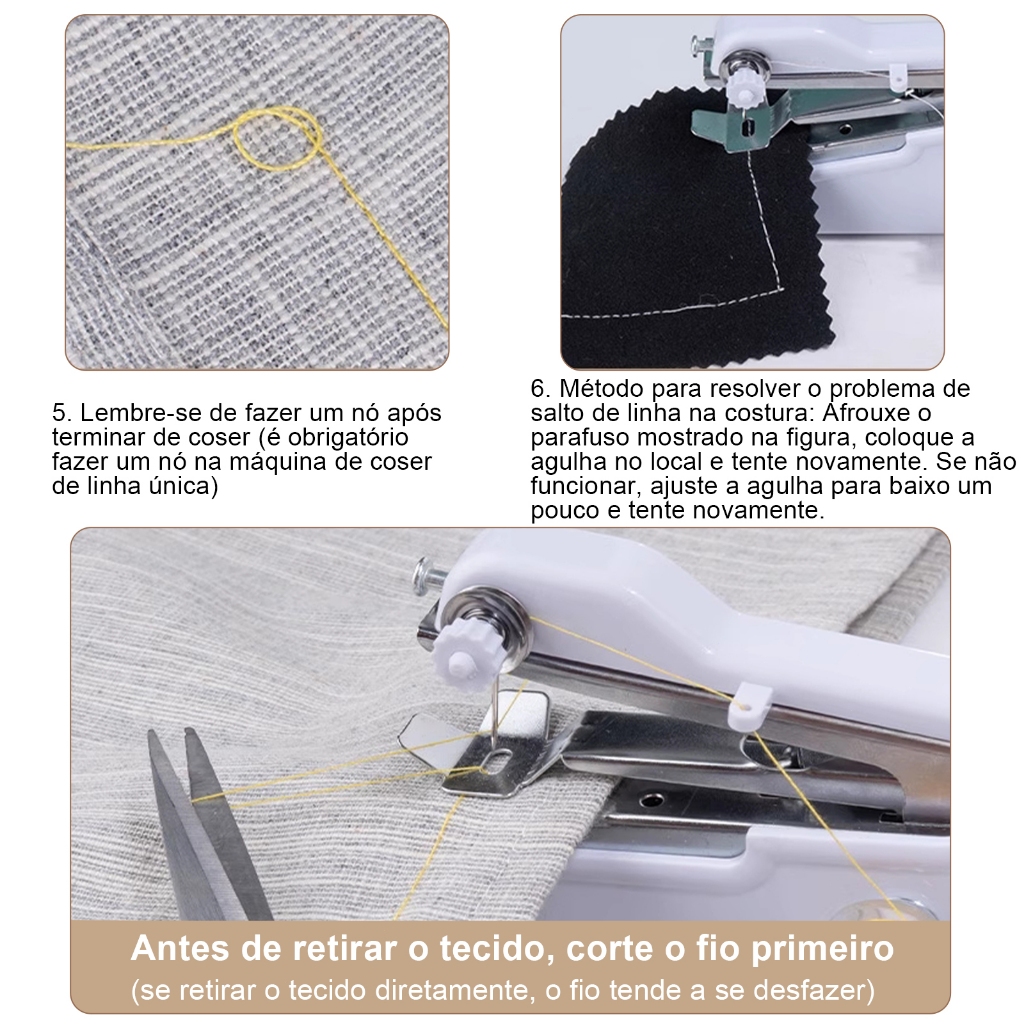 5. Lembre-se de fazer um nó após terminar de coser (é obrigatório fazer um nó na máquina de coser de linha única)

6. Método para resolver o problema de salto de linha na costura: Afrouxe o parafuso mostrado na figura, coloque a agulha no local e tente novamente. Se não funcionar, ajuste a agulha para baixo um pouco e tente novamente.

Antes de retirar o tecido, corte o fio primeiro
(se retirar o tecido diretamente, o fio tende a se desfazer)