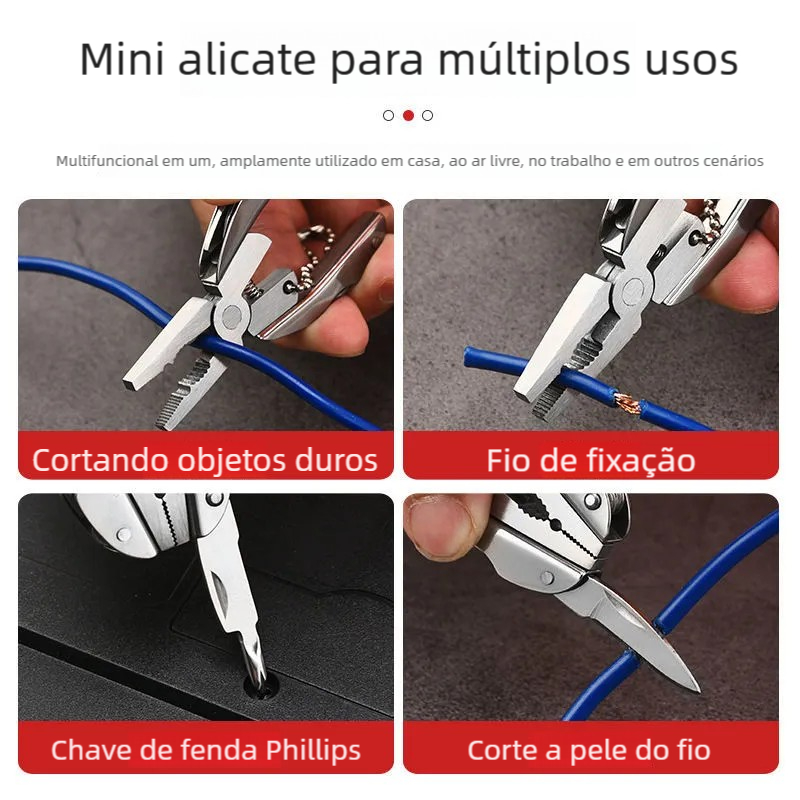 Mini alicate para múltiplos usos

Multifuncional em um, amplamente utilizado em casa, ao ar livre, no trabalho e em outros cenários

Cortando objetos duros

Fio de fixação

Chave de fenda Phillips

Corte a pele do fio