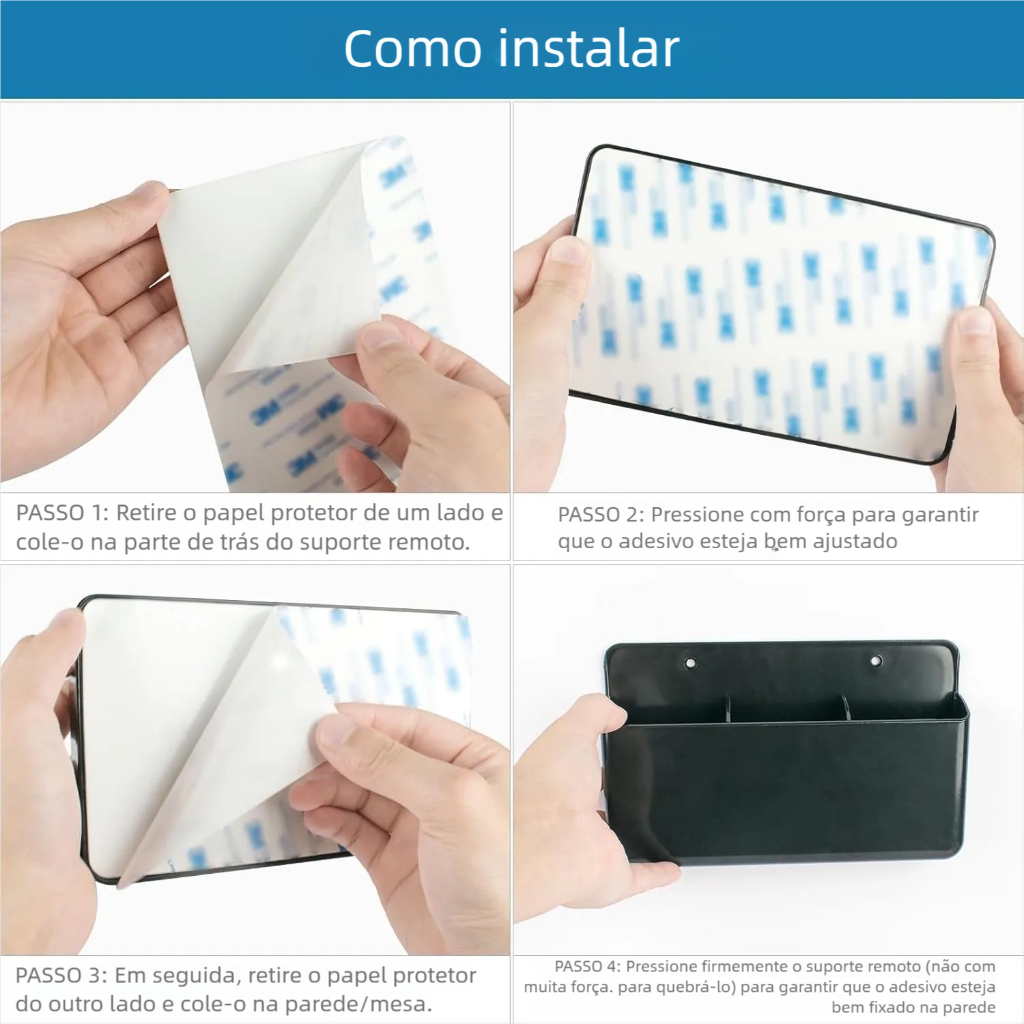 Como instalar

PASSO 1: Retire o papel protetor de um lado e cole-o na parte de trás do suporte remoto.

PASSO 2: Pressione com força para garantir que o adesivo esteja bem ajustado

PASSO 3: Em seguida, retire o papel protetor do outro lado e cole-o na parede/mesa.

PASSO 4: Pressione firmemente o suporte remoto (não com muita força. para quebrá-lo) para garantir que o adesivo esteja bem fixado na parede