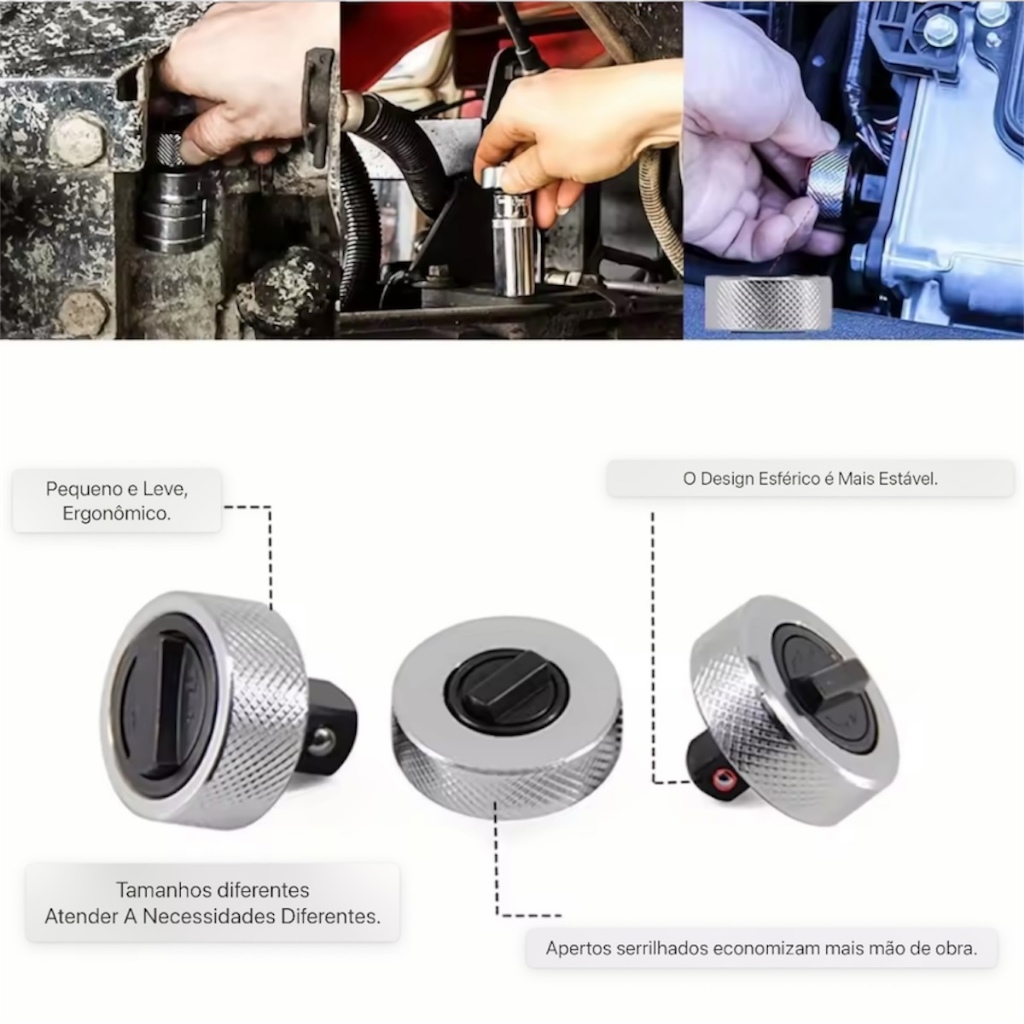 Pequeno e Leve, Ergonômico.

O Design Esférico é Mais Estável.

Tamanhos diferentes Atender A Necessidades Diferentes.

Apertos serrilhados economizam mais mão de obra.