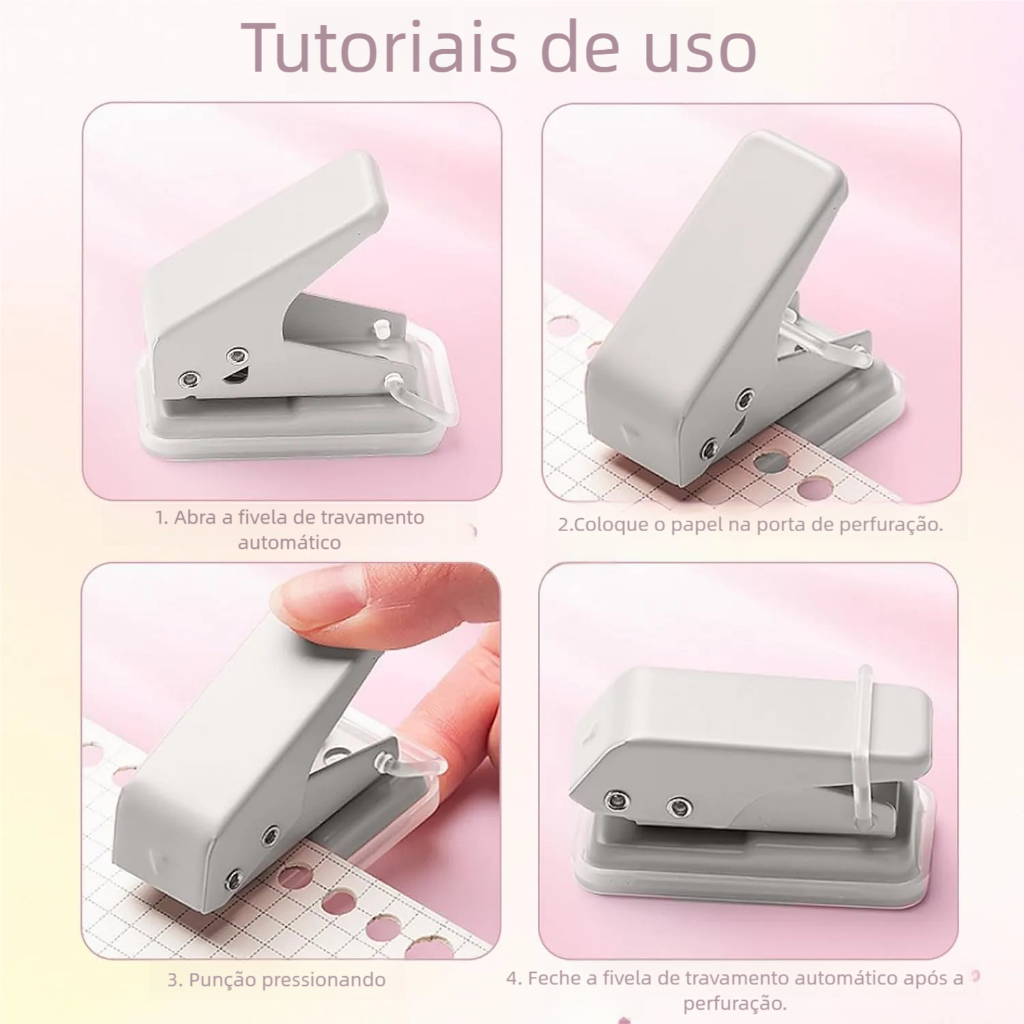 Tutoriais de uso

1. Abra a fivela de travamento automático

2.Coloque o papel na porta de perfuração.

3. Punção pressionando

4. Feche a fivela de travamento automático após a perfuração.