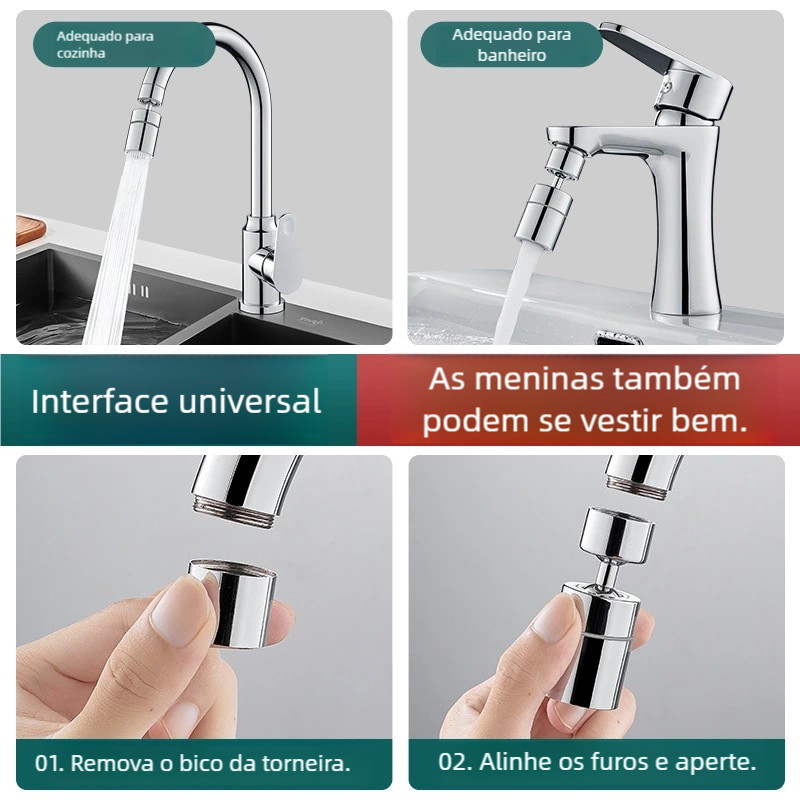 Adequado para cozinha

Adequado para banheiro

Interface universal

As meninas também podem se vestir bem.

01. Remova o bico da torneira.

02. Alinhe os furos e aperte.