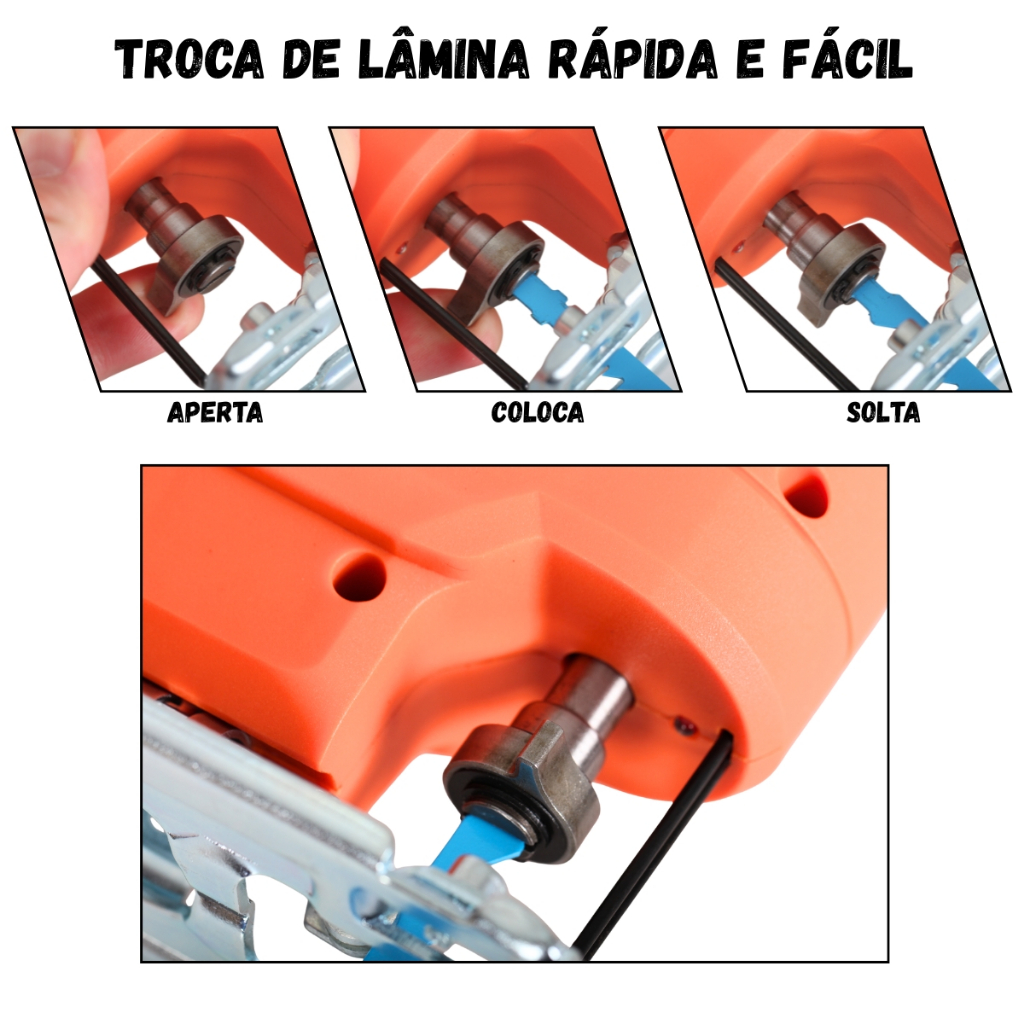 TROCA DE LÂMINA RÁPIDA E FÁCIL

APERTA

COLOCA

SOLTA