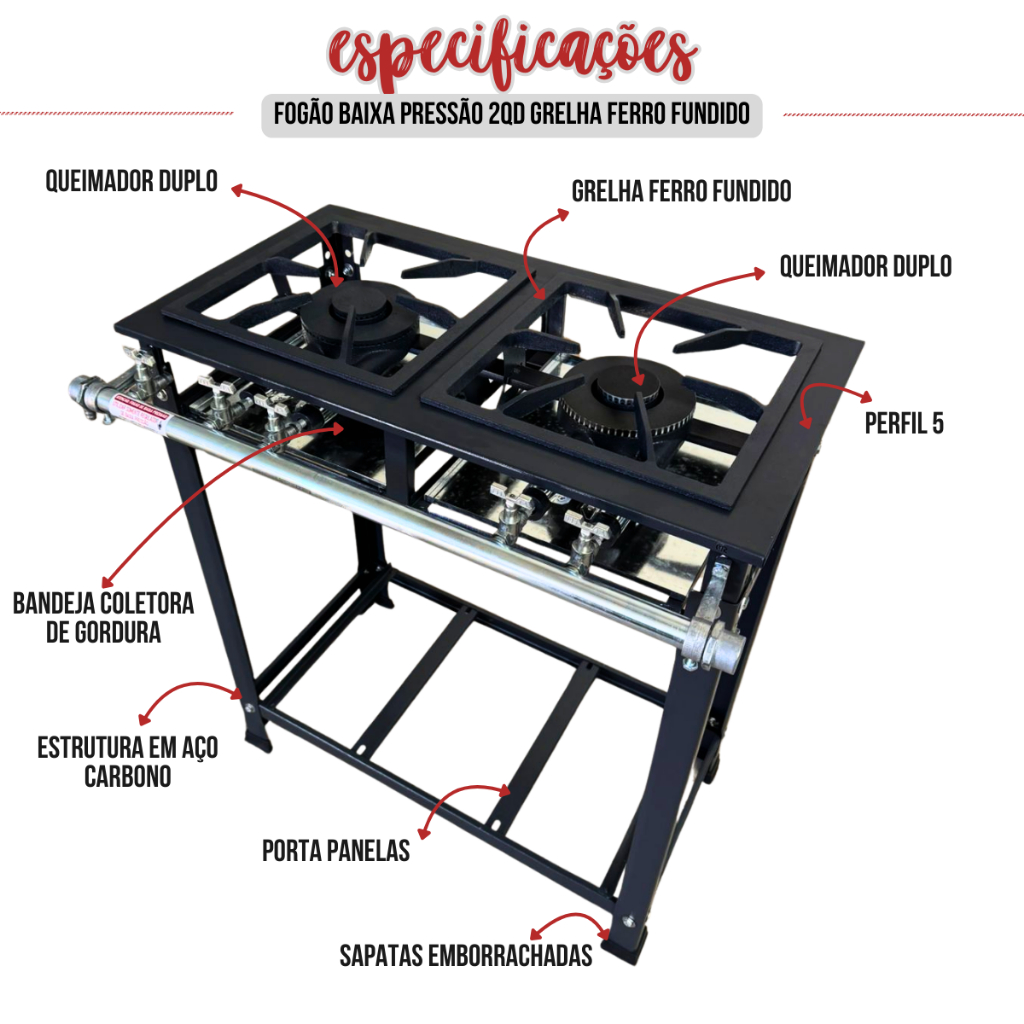 especificações

FOGÃO BAIXA PRESSÃO 2QD GRELHA FERRO FUNDIDO

QUEIMADOR DUPLO

GRELHA FERRO FUNDIDO

QUEIMADOR DUPLO

PERFIL 5

BANDEJA COLETORA DE GORDURA

ESTRUTURA EM AÇO CARBONO

PORTA PANELAS

SAPATAS EMBORRACHADAS