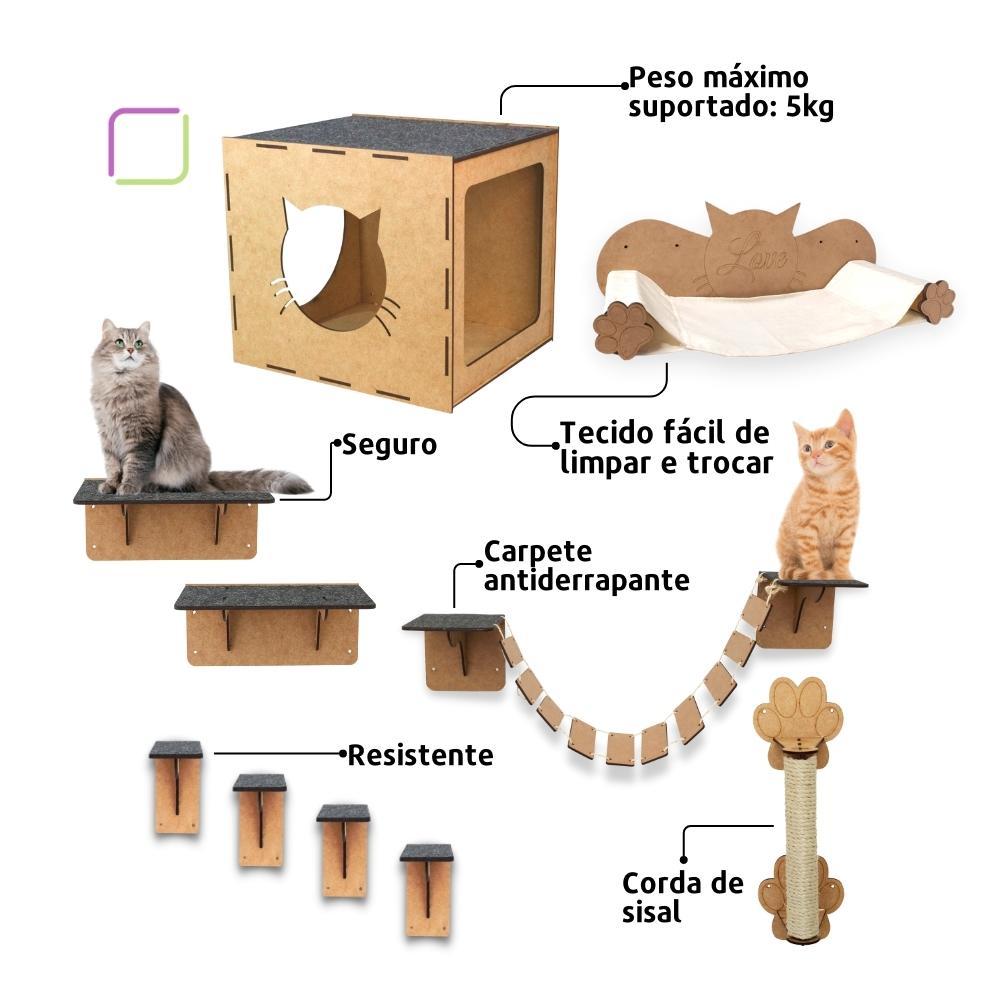 Peso máximo suportado: 5kg

Love

Tecido fácil de limpar e trocar

Seguro

Carpete antiderrapante

Resistente

Corda de sisal