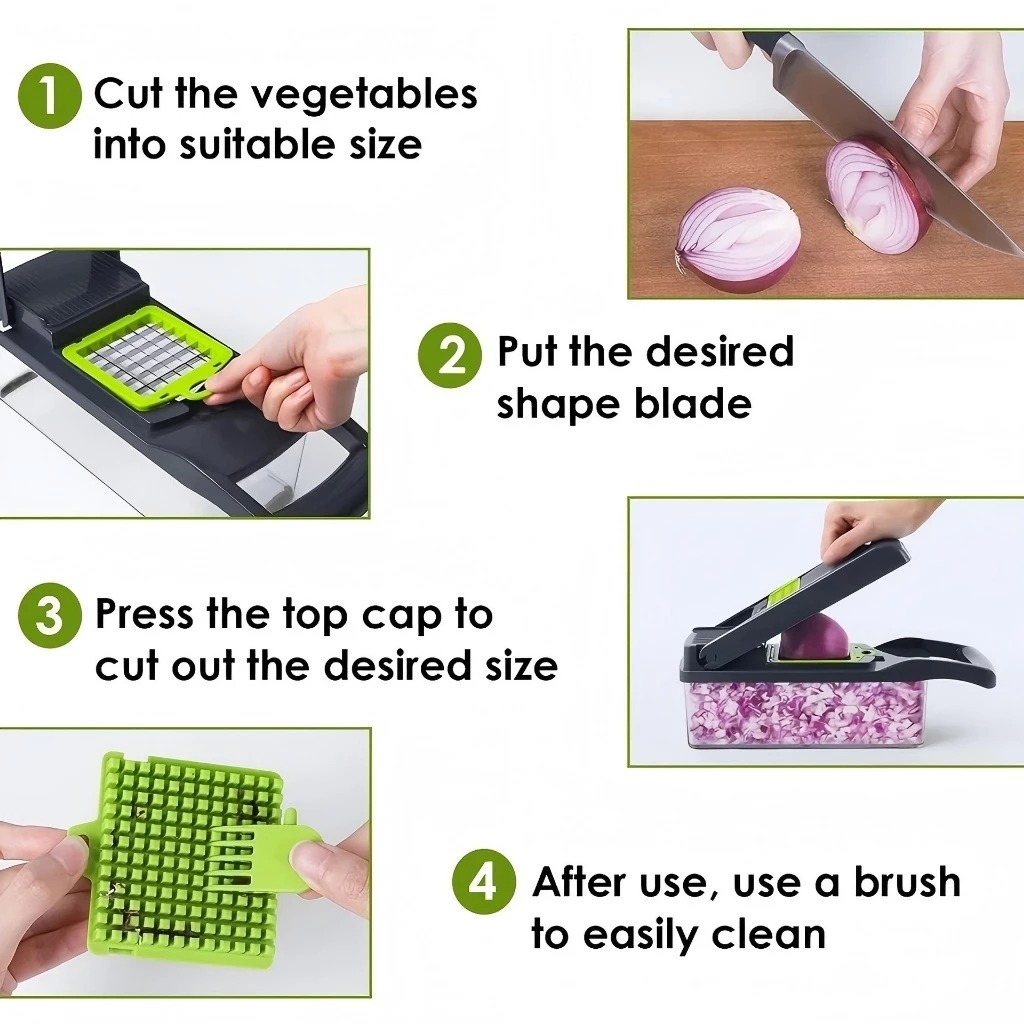 1 Cut the vegetables into suitable size

2 Put the desired shape blade

3 Press the top cap to cut out the desired size

4 After use, use a brush to easily clean