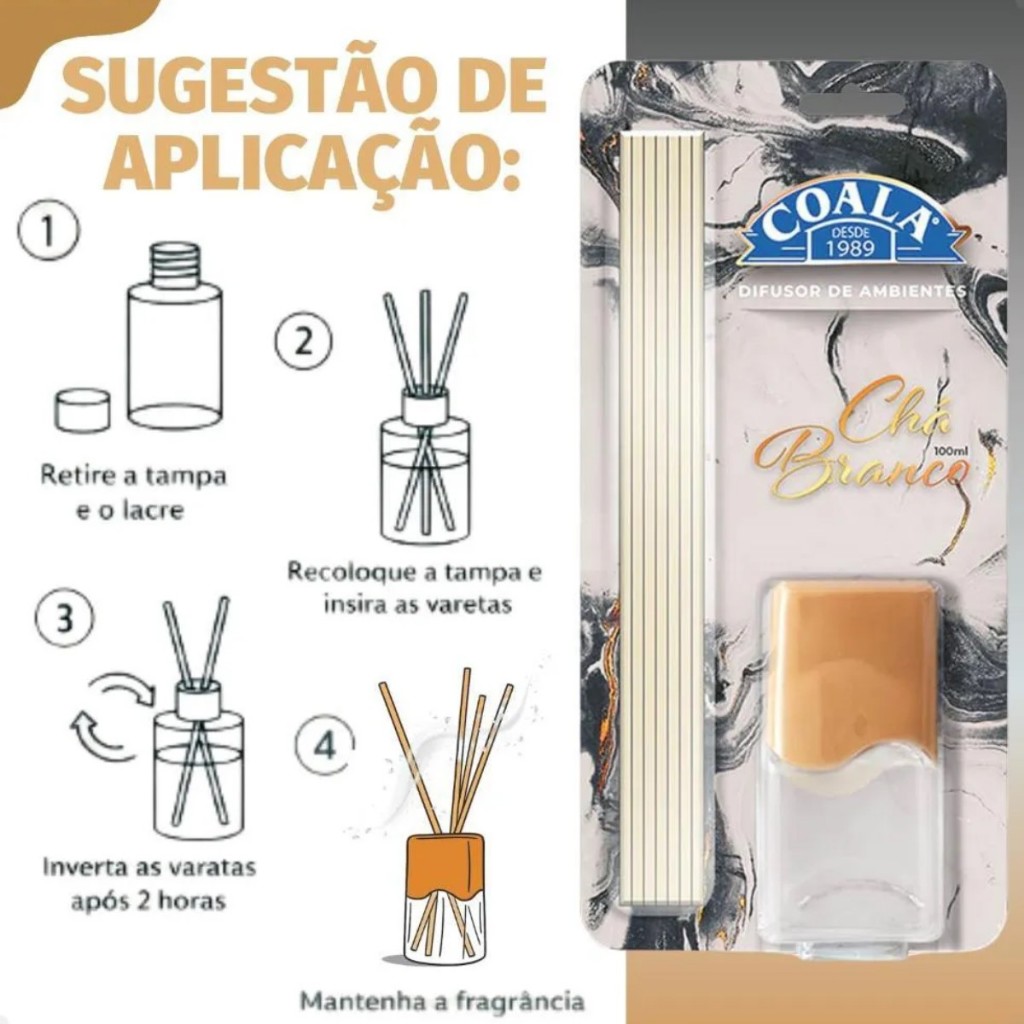 SUGESTÃO DE APLICAÇÃO:

1
Retire a tampa e o lacre

2
Recoloque a tampa e insira as varetas

3
Inverta as varatas após 2 horas

4
Mantenha a fragrância

COALA
DESDE 1989
DIFUSOR DE AMBIENTES
Chá Branco
100ml