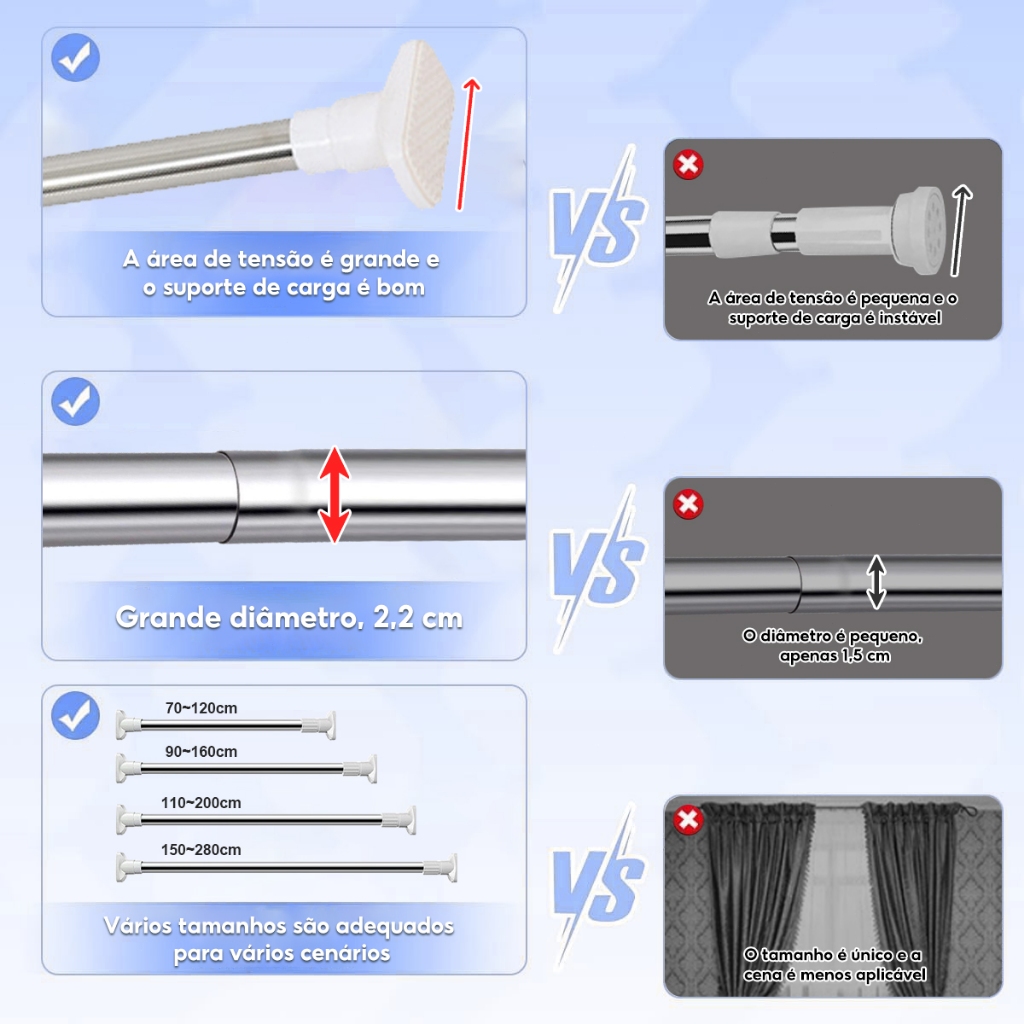 A área de tensão é grande e o suporte de carga é bom

VS

A área de tensão é pequena e o suporte de carga é instável

Grande diâmetro, 2,2 cm

VS

O diâmetro é pequeno, apenas 1,5 cm

70~120cm

90~160cm

110~200cm

150~280cm

Vários tamanhos são adequados para vários cenários

VS

O tamanho é único e a cena é menos aplicável