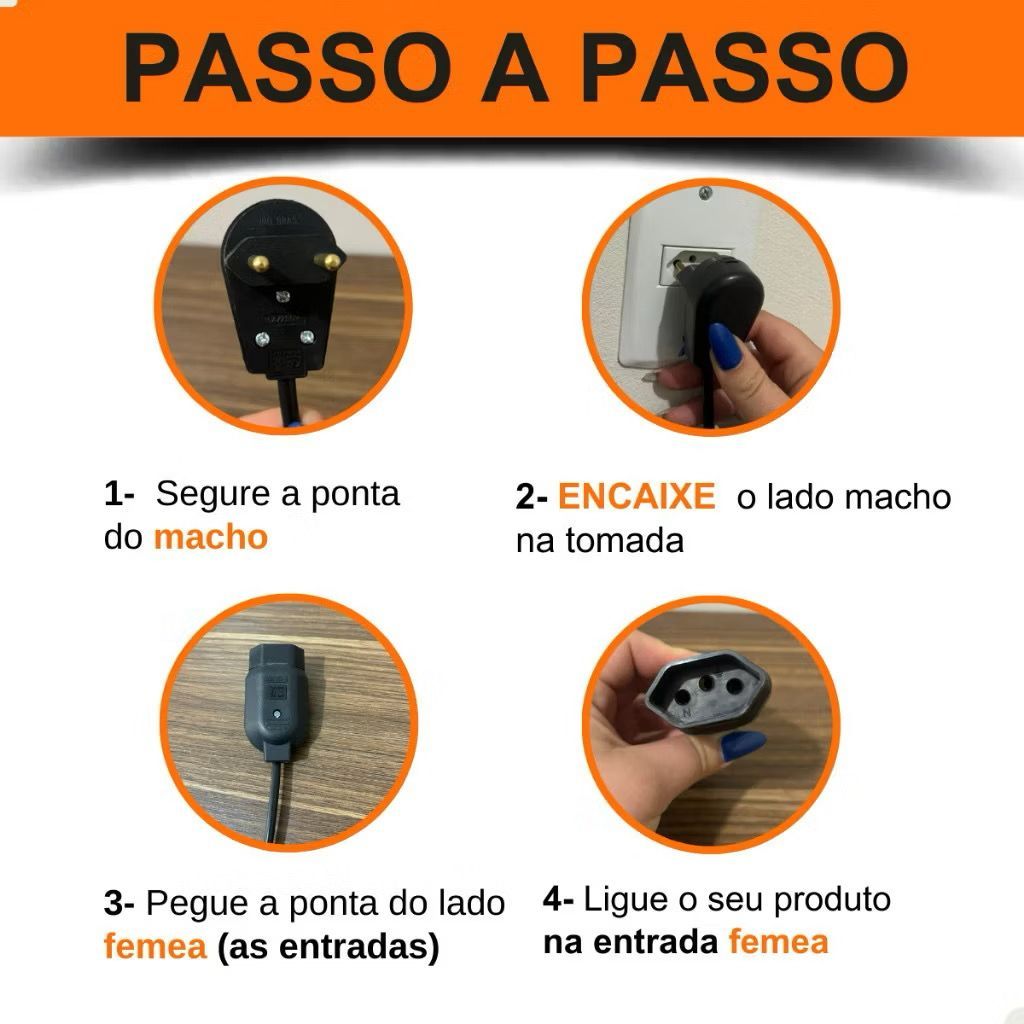 PASSO A PASSO

1- Segure a ponta do macho

2- ENCAIXE o lado macho na tomada

3- Pegue a ponta do lado femea (as entradas)

4- Ligue o seu produto na entrada femea