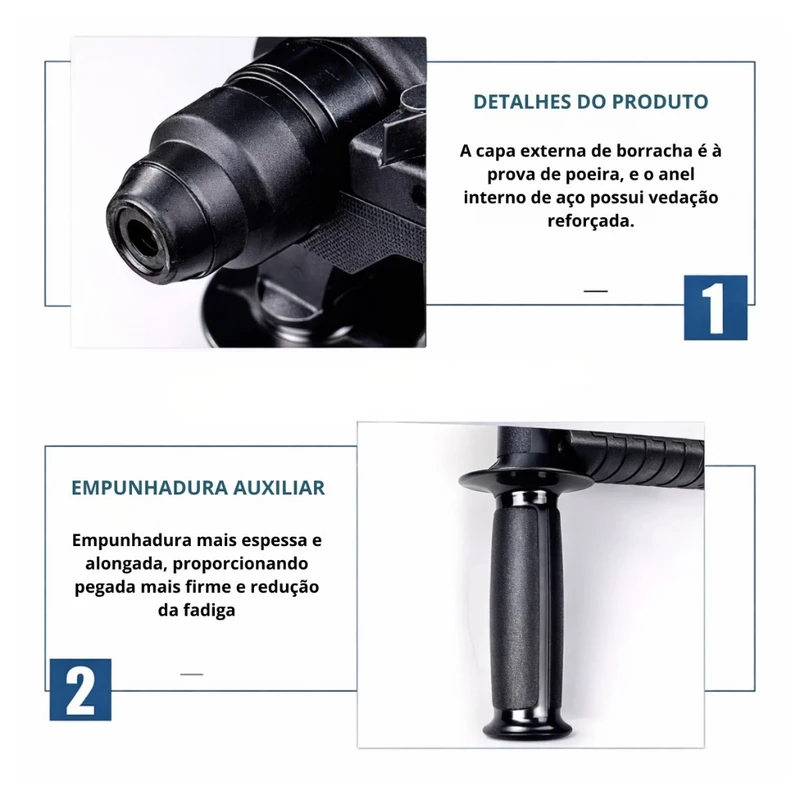 DETALHES DO PRODUTO

A capa externa de borracha é à prova de poeira, e o anel interno de aço possui vedação reforçada.

1

EMPUNHADURA AUXILIAR

Empunhadura mais espessa e alongada, proporcionando pegada mais firme e redução da fadiga

2