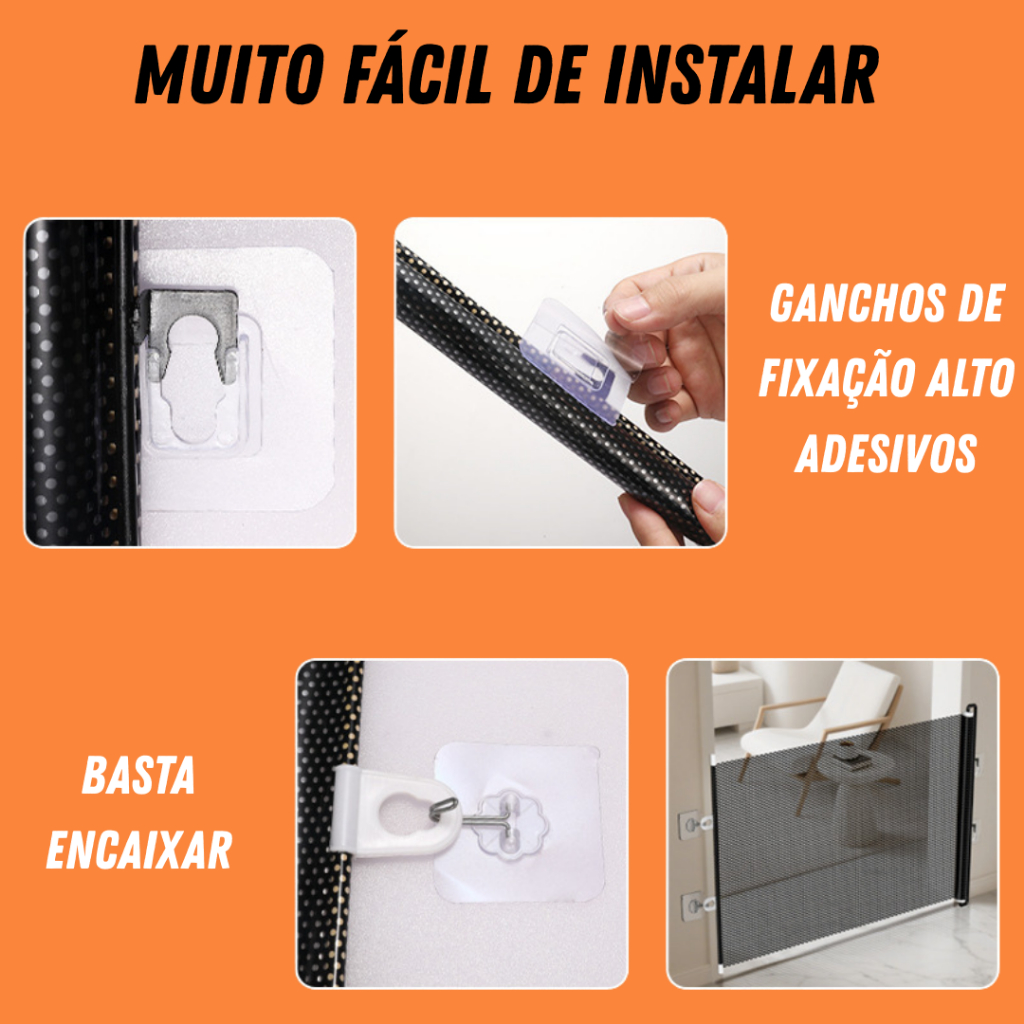 MUITO FÁCIL DE INSTALAR

GANCHOS DE FIXAÇÃO ALTO ADESIVOS

BASTA ENCAIXAR