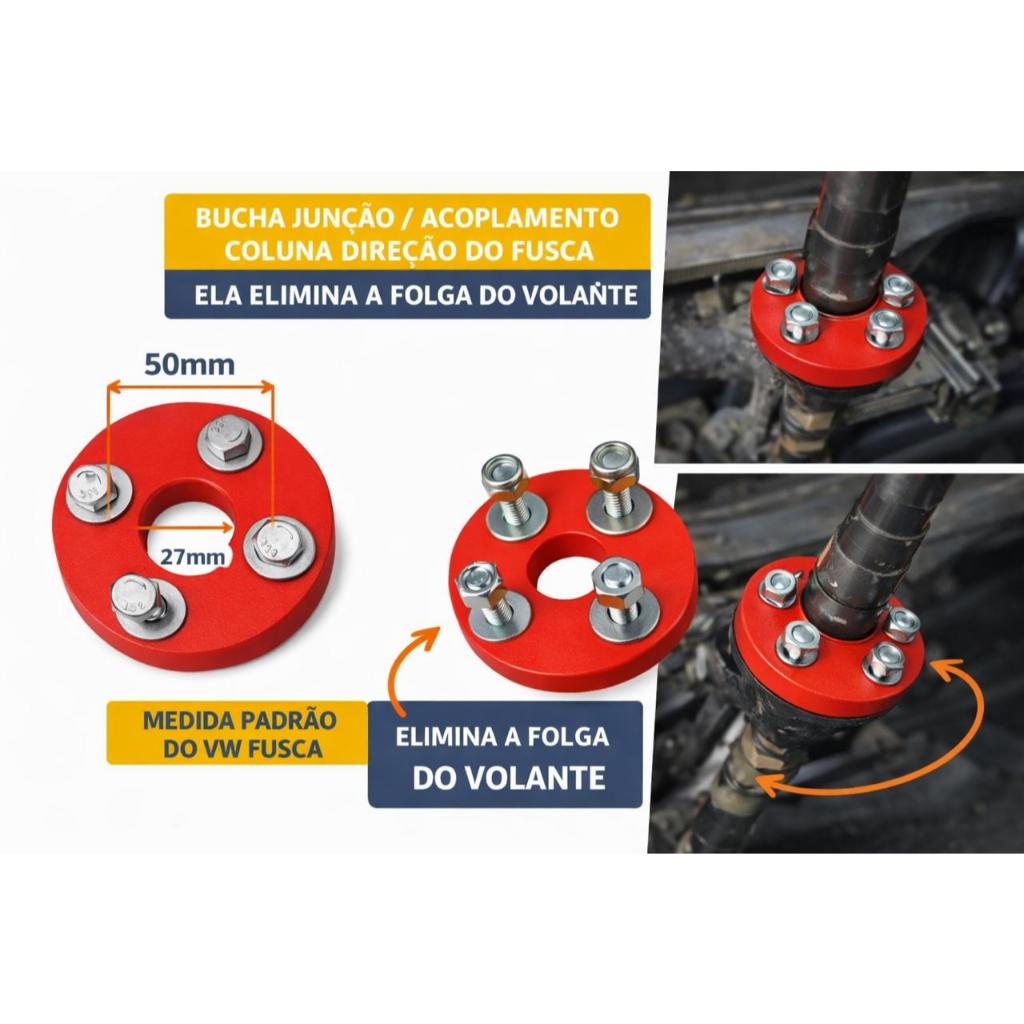 BUCHA JUNÇÃO / ACOPLAMENTO COLUNA DIREÇÃO DO FUSCA

ELA ELIMINA A FOLGA DO VOLANTE

50mm

27mm

MEDIDA PADRÃO DO VW FUSCA

ELIMINA A FOLGA DO VOLANTE