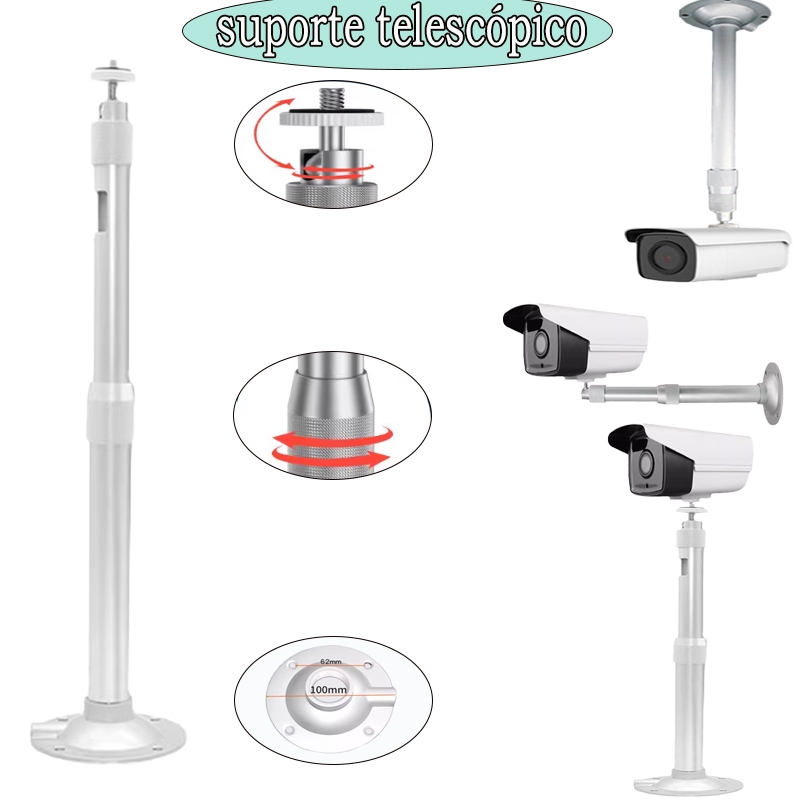 suporte telescópico

62mm

100mm