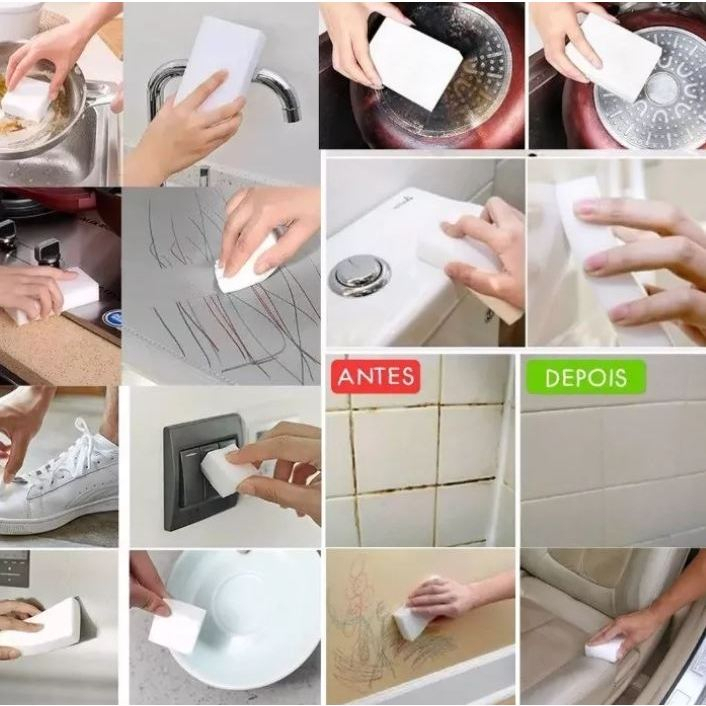 ANTES

DEPOIS