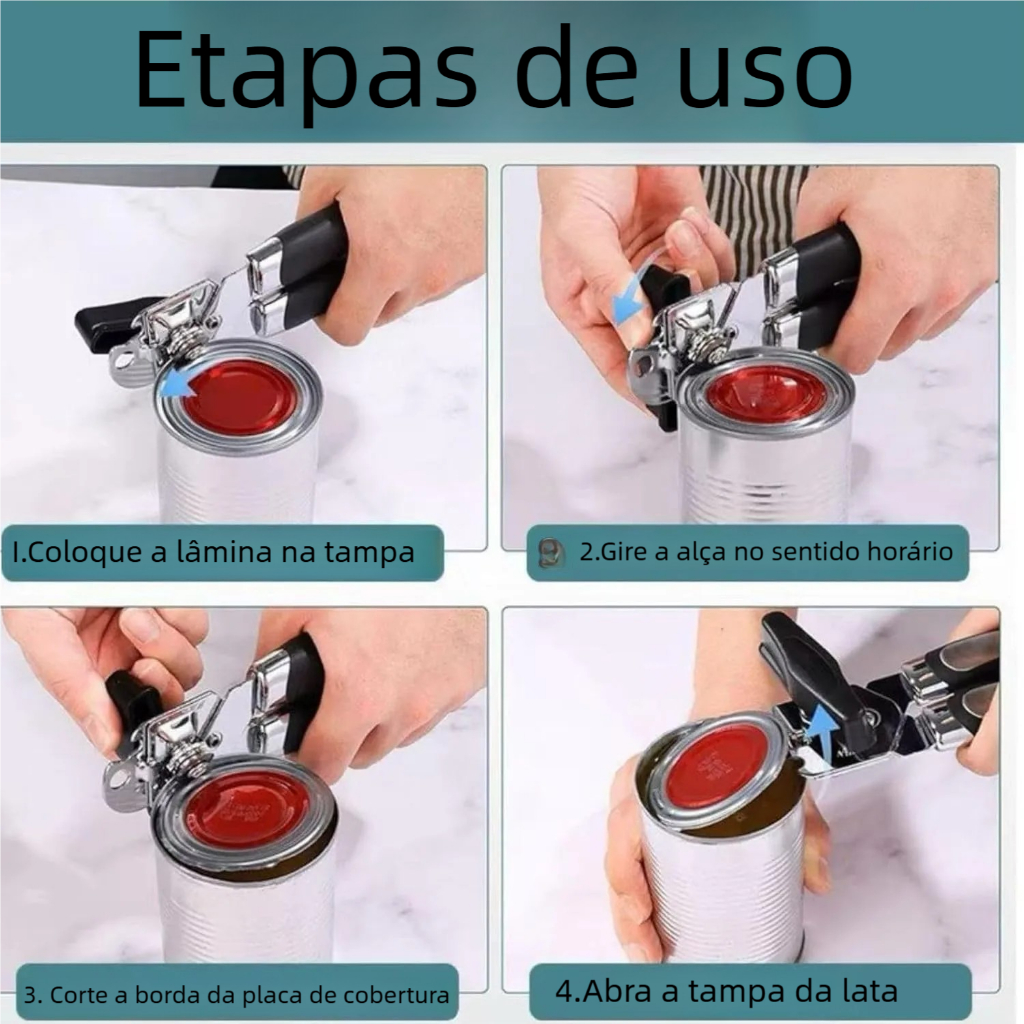 Etapas de uso

I.Coloque a lâmina na tampa

2.Gire a alça no sentido horário

3. Corte a borda da placa de cobertura

4.Abra a tampa da lata