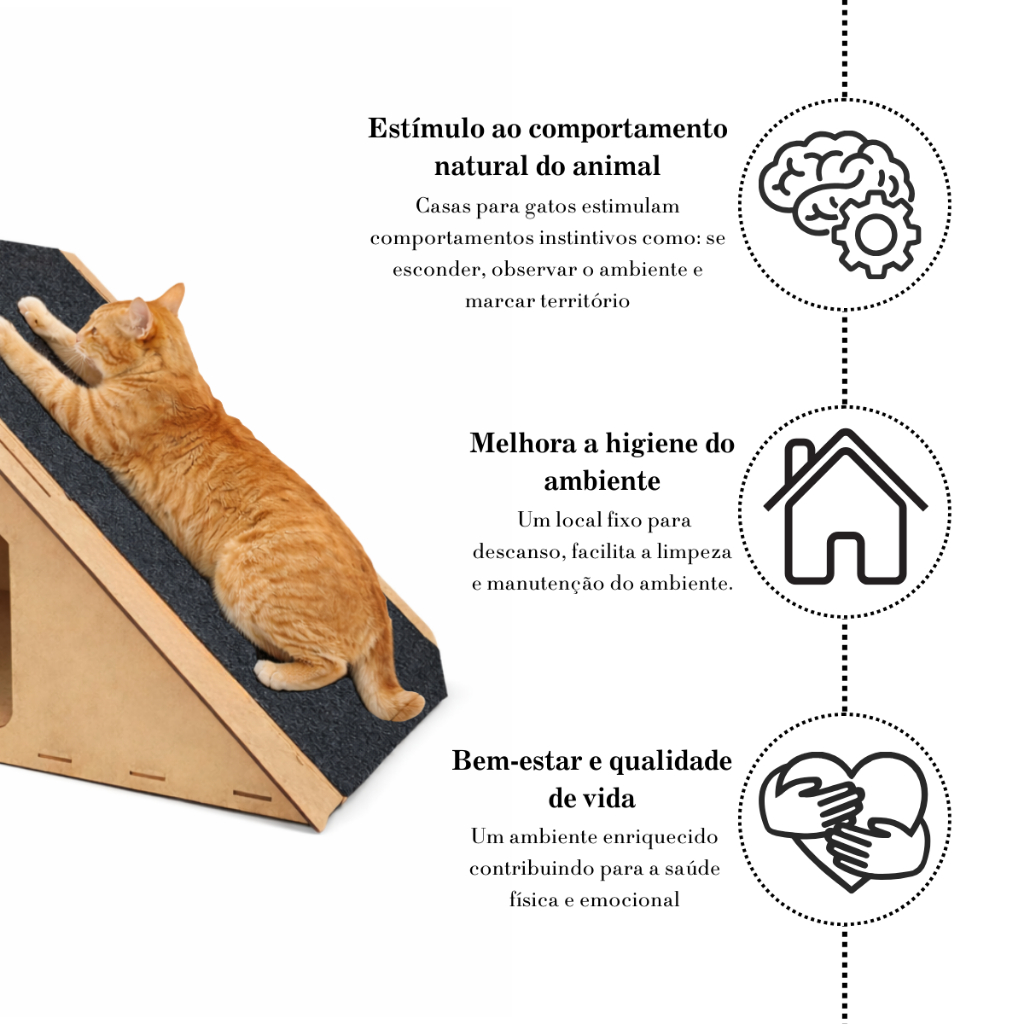 Estímulo ao comportamento natural do animal

Casas para gatos estimulam comportamentos instintivos como: se esconder, observar o ambiente e marcar território

Melhora a higiene do ambiente

Um local fixo para descanso, facilita a limpeza e manutenção do ambiente.

Bem-estar e qualidade de vida

Um ambiente enriquecido contribuindo para a saúde física e emocional