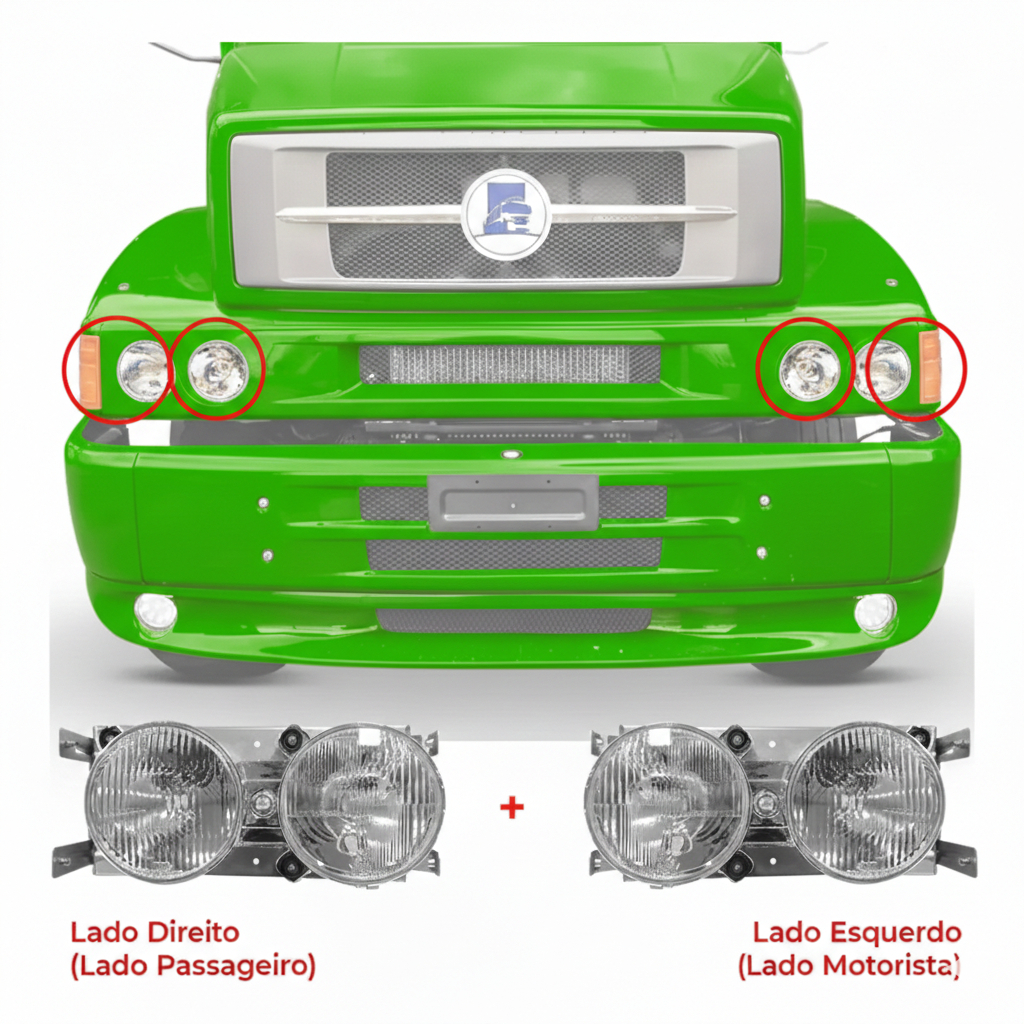 +

Lado Direito
(Lado Passageiro)

Lado Esquerdo
(Lado Motorista)