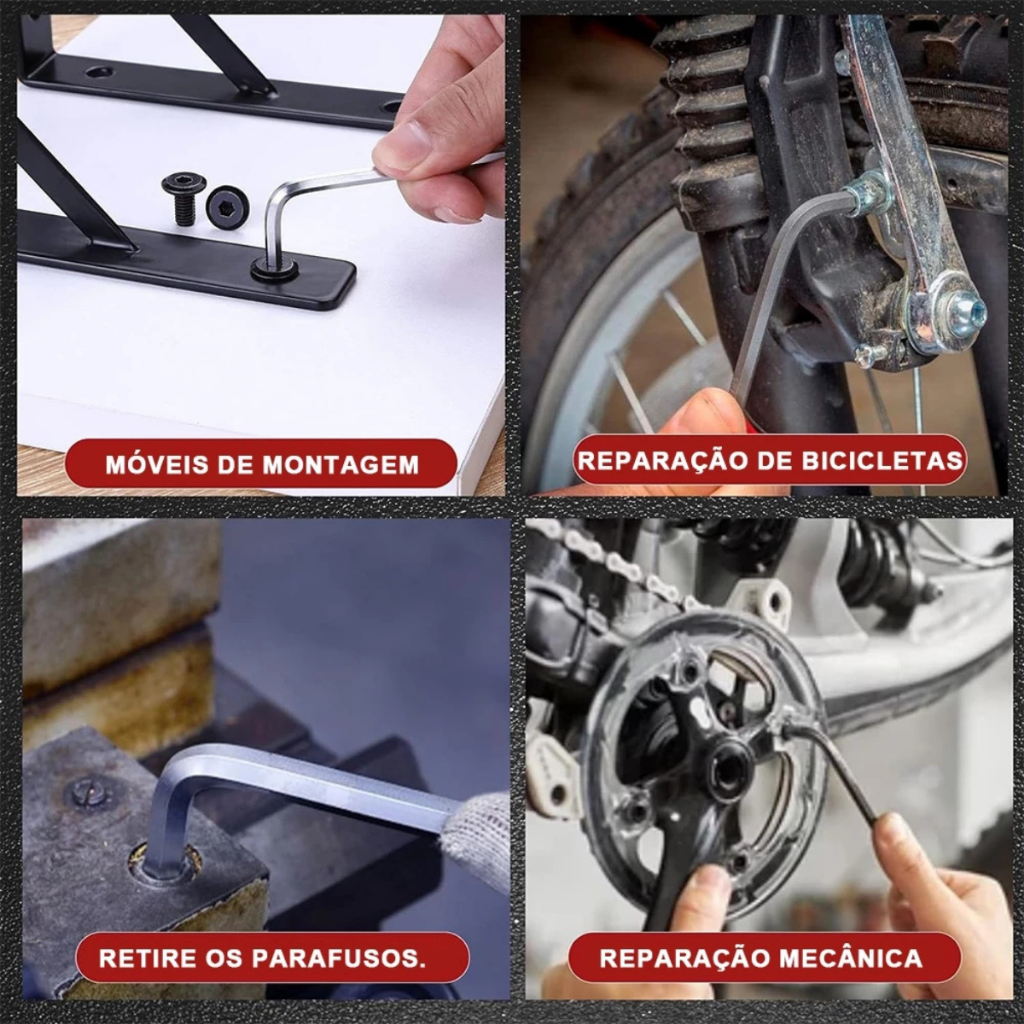 MÓVEIS DE MONTAGEM

REPARAÇÃO DE BICICLETAS

RETIRE OS PARAFUSOS.

REPARAÇÃO MECÂNICA