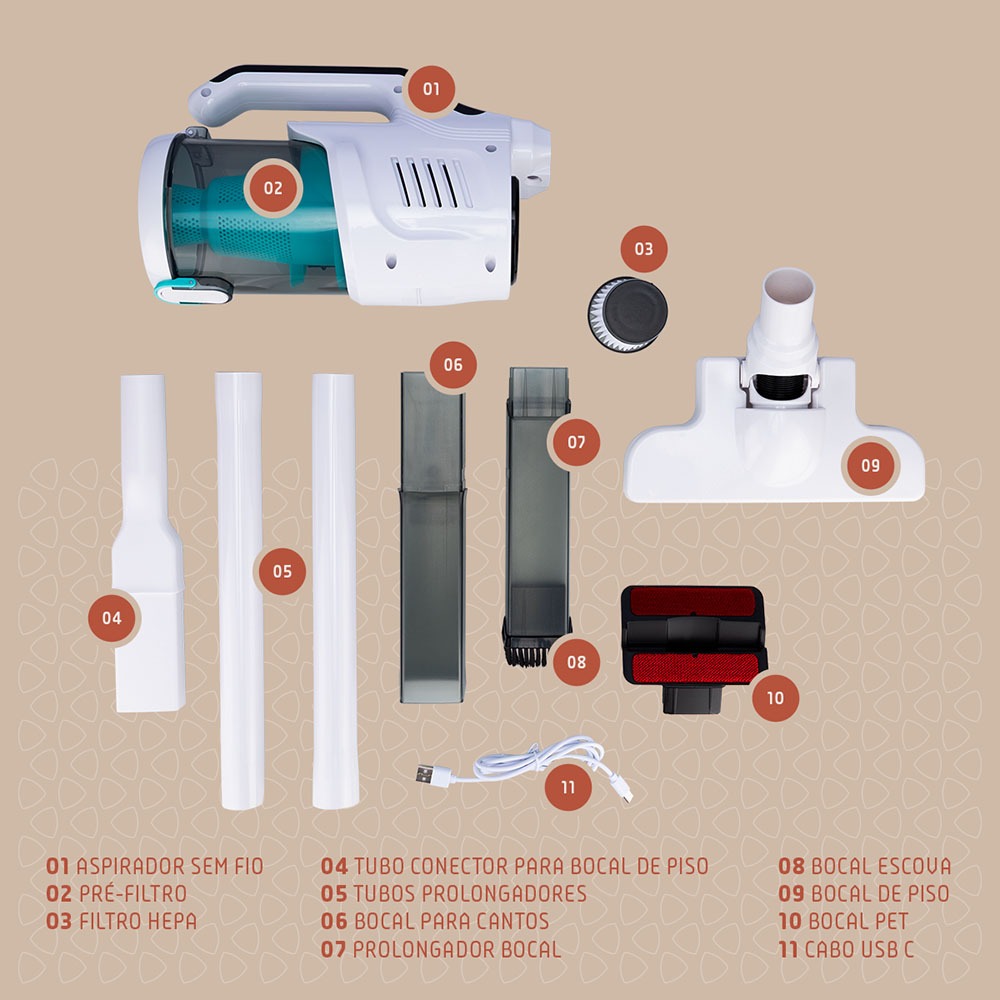 01

02

03

06

07

09

05

04

08

10

11

01 ASPIRADOR SEM FIO
02 PRÉ-FILTRO
03 FILTRO HEPA

04 TUBO CONECTOR PARA BOCAL DE PISO
05 TUBOS PROLONGADORES
06 BOCAL PARA CANTOS
07 PROLONGADOR BOCAL

08 BOCAL ESCOVA
09 BOCAL DE PISO
10 BOCAL PET
11 CABO USB C