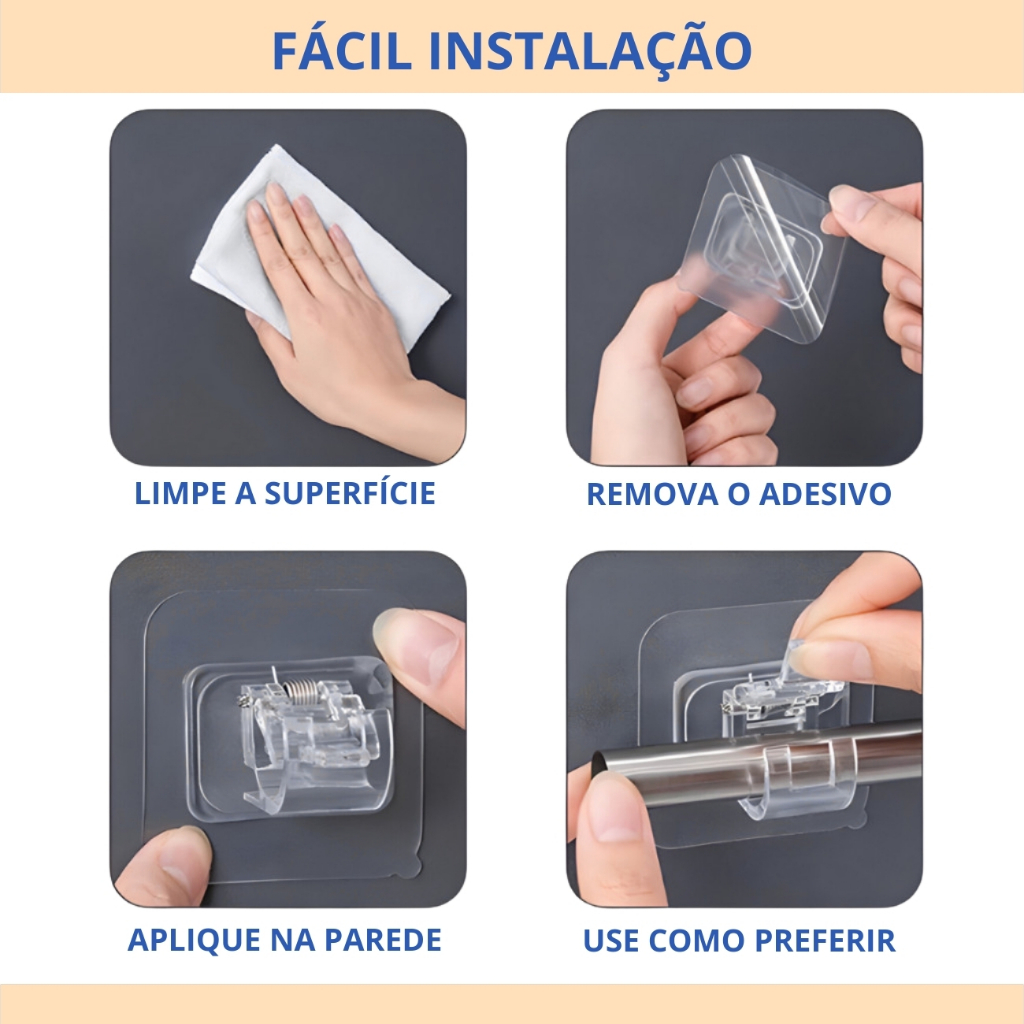 FÁCIL INSTALAÇÃO

LIMPE A SUPERFÍCIE

REMOVA O ADESIVO

APLIQUE NA PAREDE

USE COMO PREFERIR