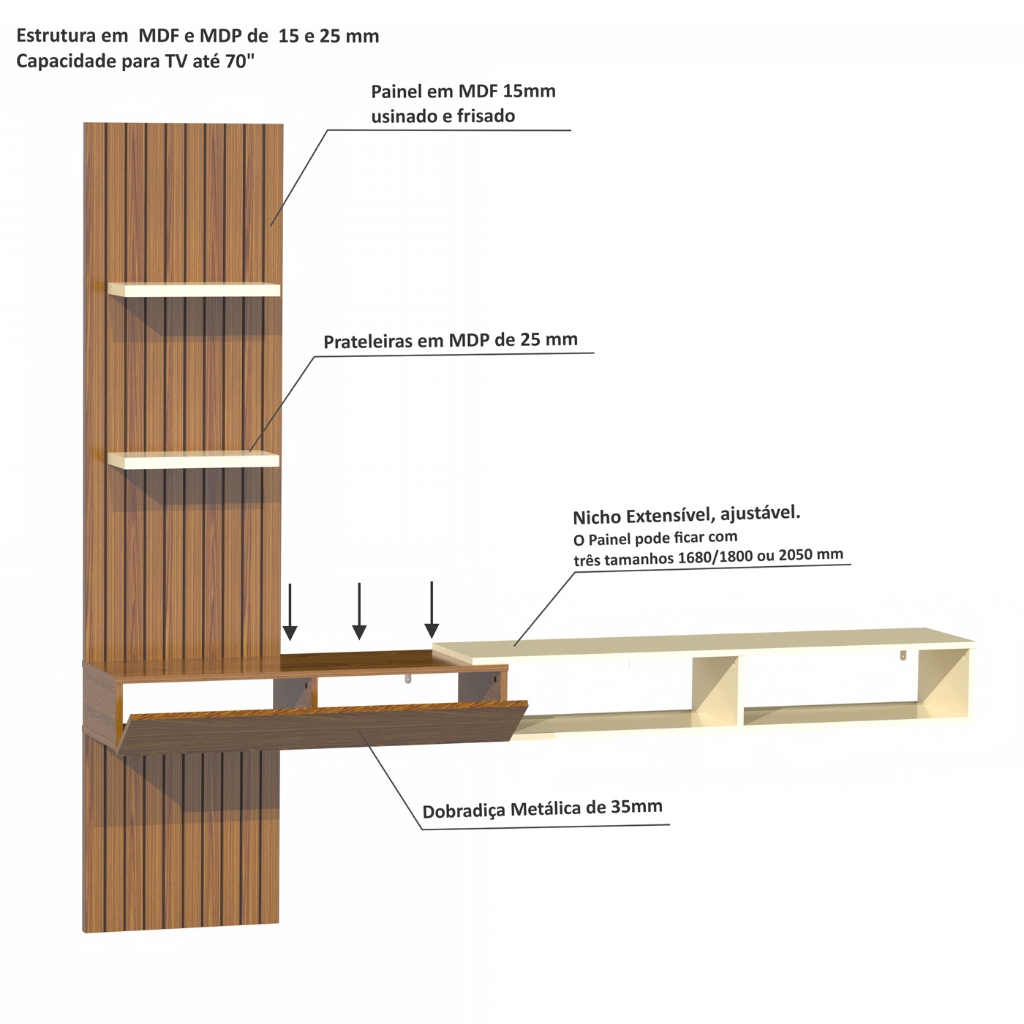 Estrutura em MDF e MDP de 15 e 25 mm
Capacidade para TV até 70"

Painel em MDF 15mm
usinado e frisado

Prateleiras em MDP de 25 mm

Nicho Extensível, ajustável.
O Painel pode ficar com
três tamanhos 1680/1800 ou 2050 mm

Dobradiça Metálica de 35mm