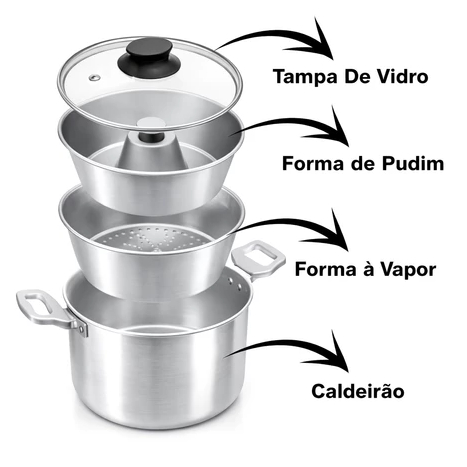 Tampa De Vidro

Forma de Pudim

Forma à Vapor

Caldeirão