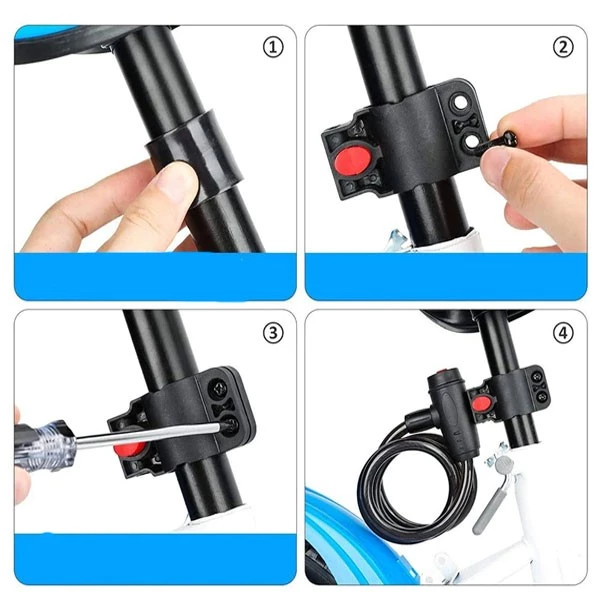 ①
②
③
④