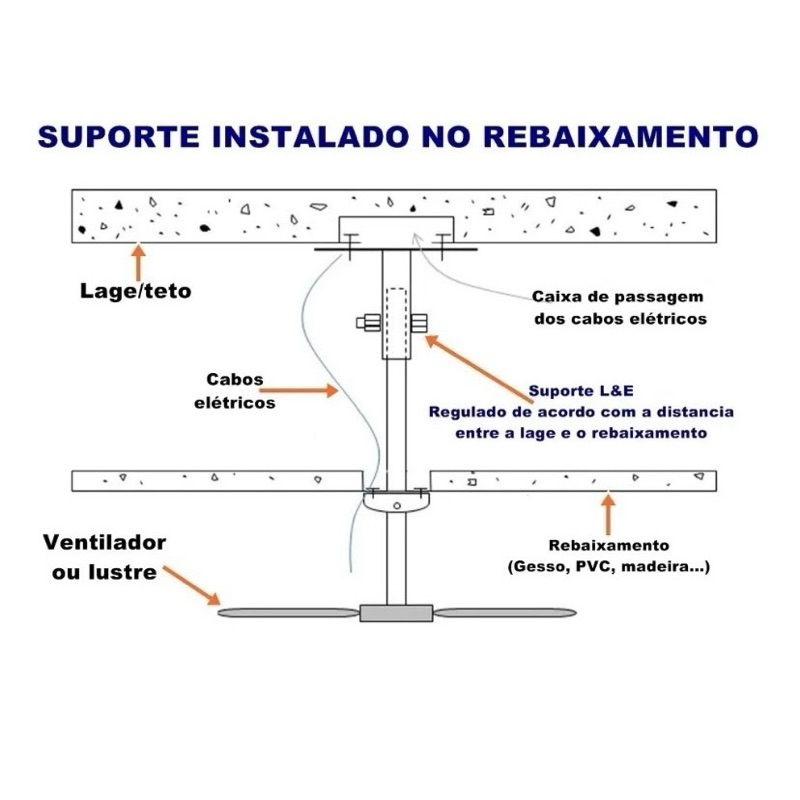 SUPORTE INSTALADO NO REBAIXAMENTO

Lage/teto

Caixa de passagem dos cabos elétricos

Cabos elétricos

Suporte L&E
Regulado de acordo com a distancia entre a lage e o rebaixamento

Ventilador ou lustre

Rebaixamento
(Gesso, PVC, madeira...)