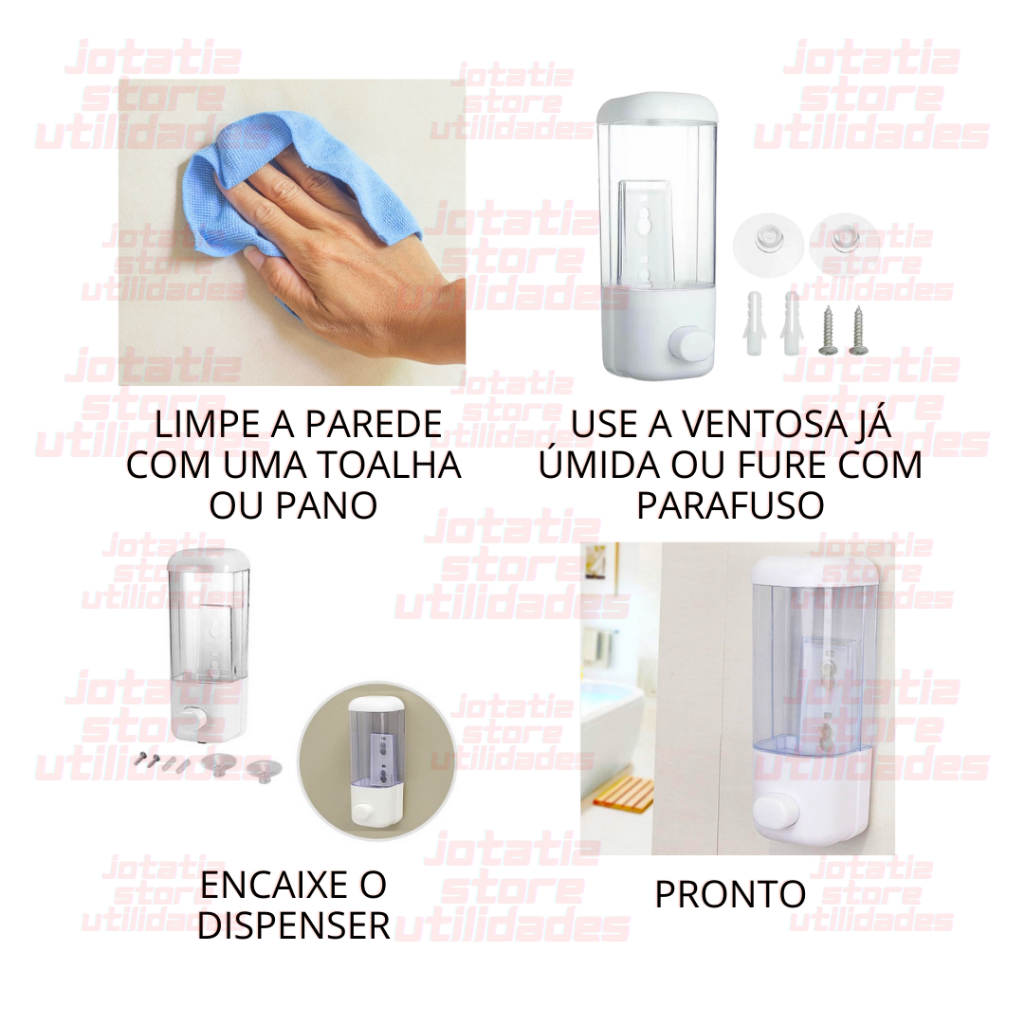 jotatiz store utilidades

LIMPE A PAREDE COM UMA TOALHA OU PANO

USE A VENTOSA JÁ ÚMIDA OU FURE COM PARAFUSO

ENCAIXE O DISPENSER

PRONTO