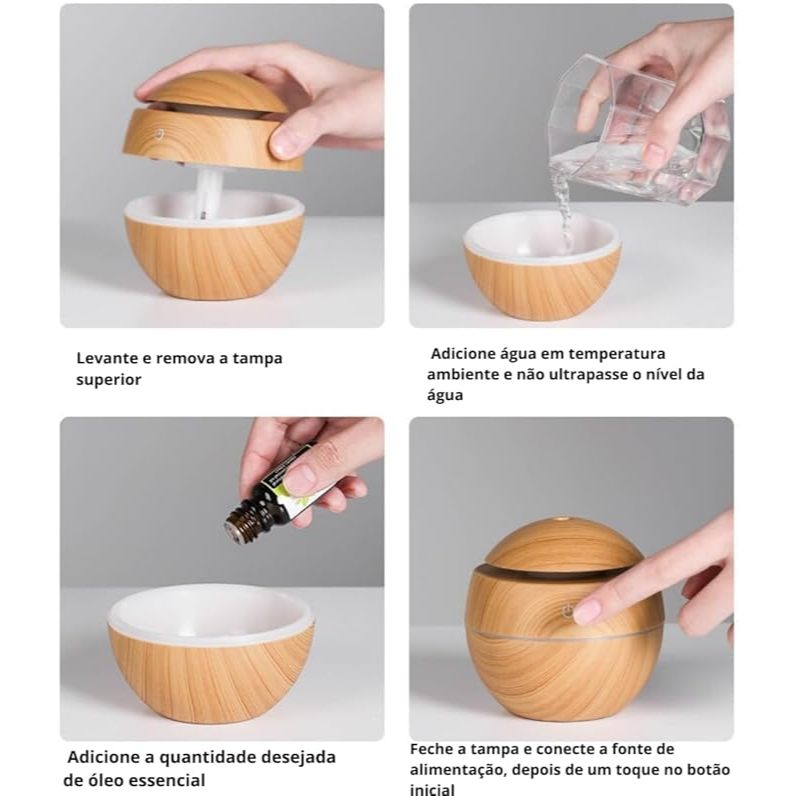 Levante e remova a tampa superior

Adicione água em temperatura ambiente e não ultrapasse o nível da água

Adicione a quantidade desejada de óleo essencial

Feche a tampa e conecte a fonte de alimentação, depois de um toque no botão inicial