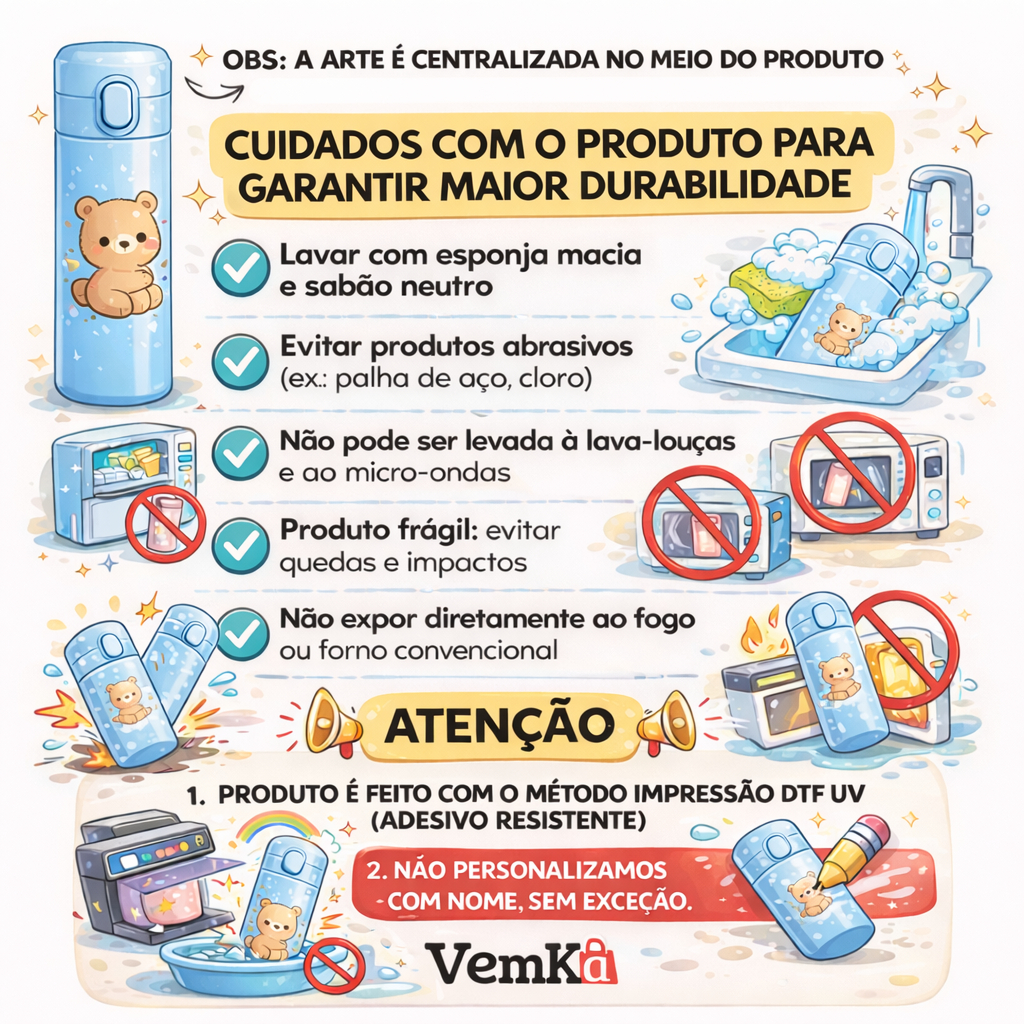 OBS: A ARTE É CENTRALIZADA NO MEIO DO PRODUTO

CUIDADOS COM O PRODUTO PARA GARANTIR MAIOR DURABILIDADE

Lavar com esponja macia e sabão neutro

Evitar produtos abrasivos (ex.: palha de aço, cloro)

Não pode ser levada à lava-louças e ao micro-ondas

Produto frágil: evitar quedas e impactos

Não expor diretamente ao fogo ou forno convencional

ATENÇÃO

1. PRODUTO É FEITO COM O MÉTODO IMPRESSÃO DTF UV (ADESIVO RESISTENTE)

2. NÃO PERSONALIZAMOS COM NOME, SEM EXCEÇÃO.

VemKa