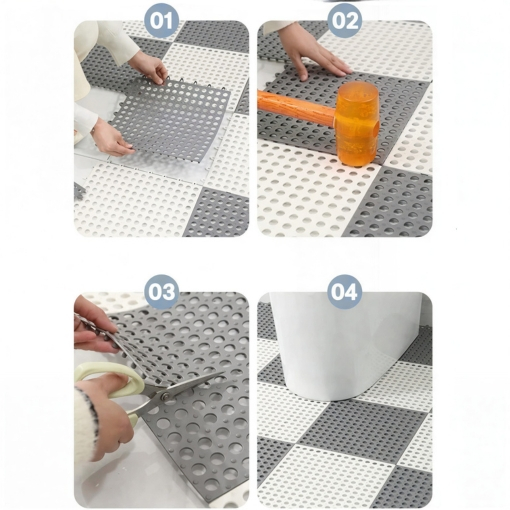 01

02

03

04