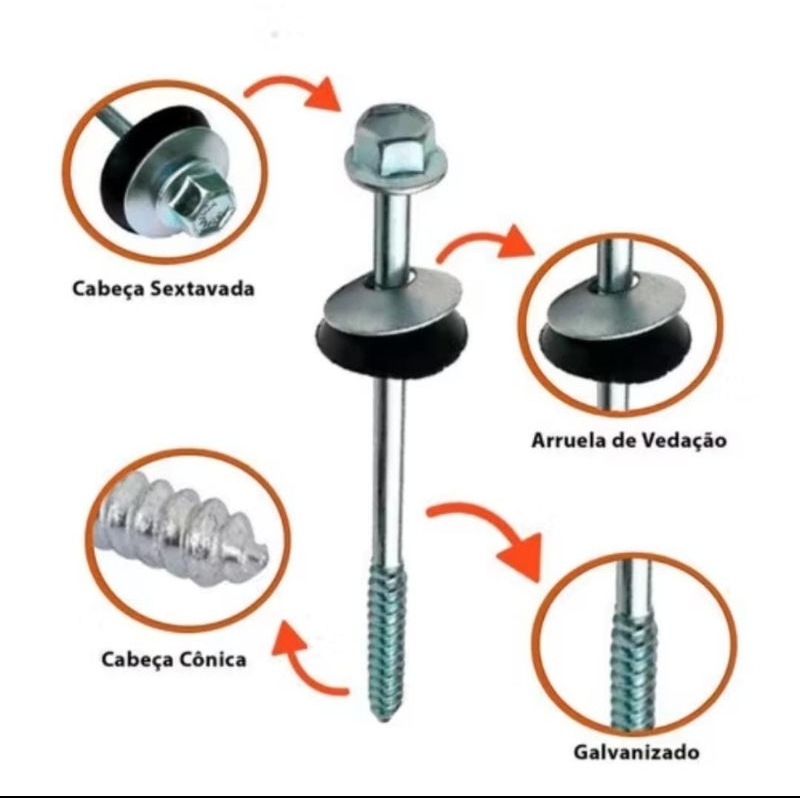 Cabeça Sextavada

Arruela de Vedação

Cabeça Cônica

Galvanizado