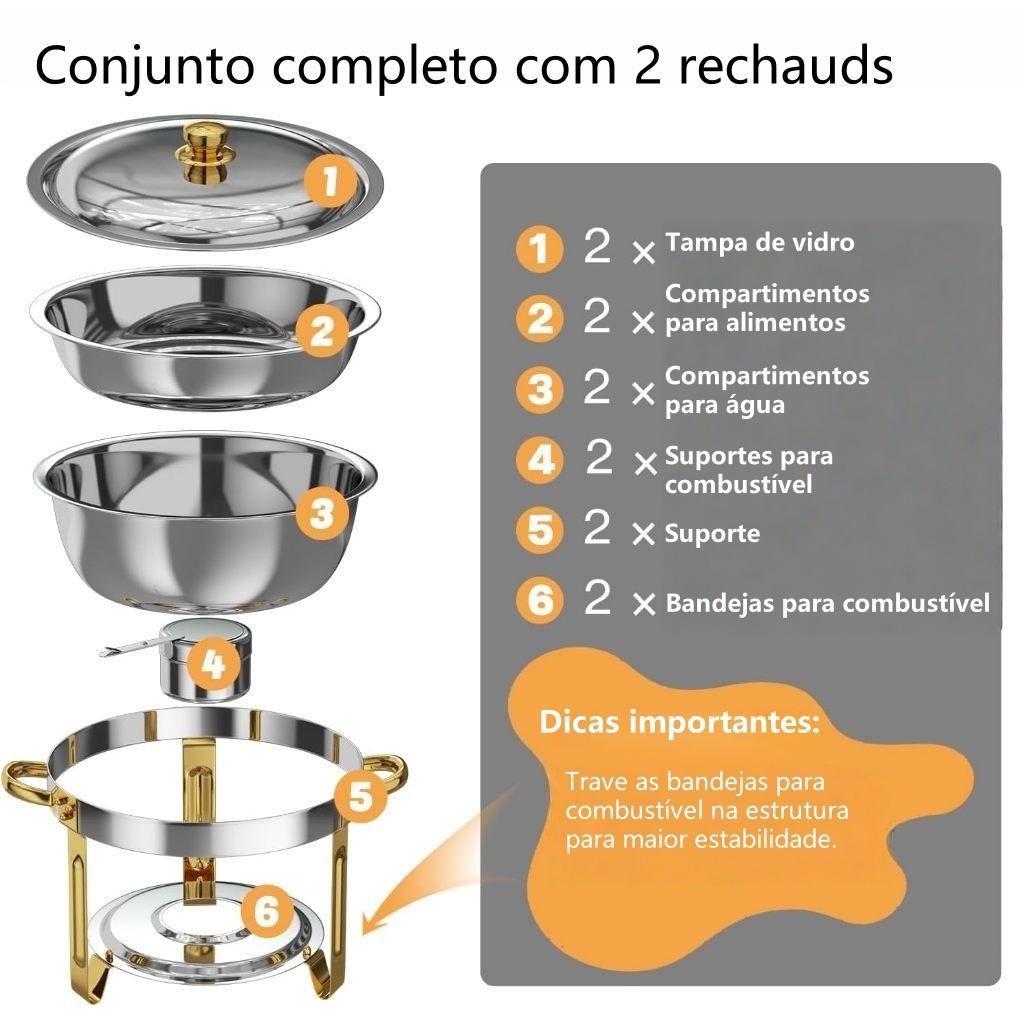 Conjunto completo com 2 rechauds

1

2

3

4

5

6

1 2 × Tampa de vidro

2 2 × Compartimentos para alimentos

3 2 × Compartimentos para água

4 2 × Suportes para combustível

5 2 × Suporte

6 2 × Bandejas para combustível

Dicas importantes:

Trave as bandejas para combustível na estrutura para maior estabilidade.