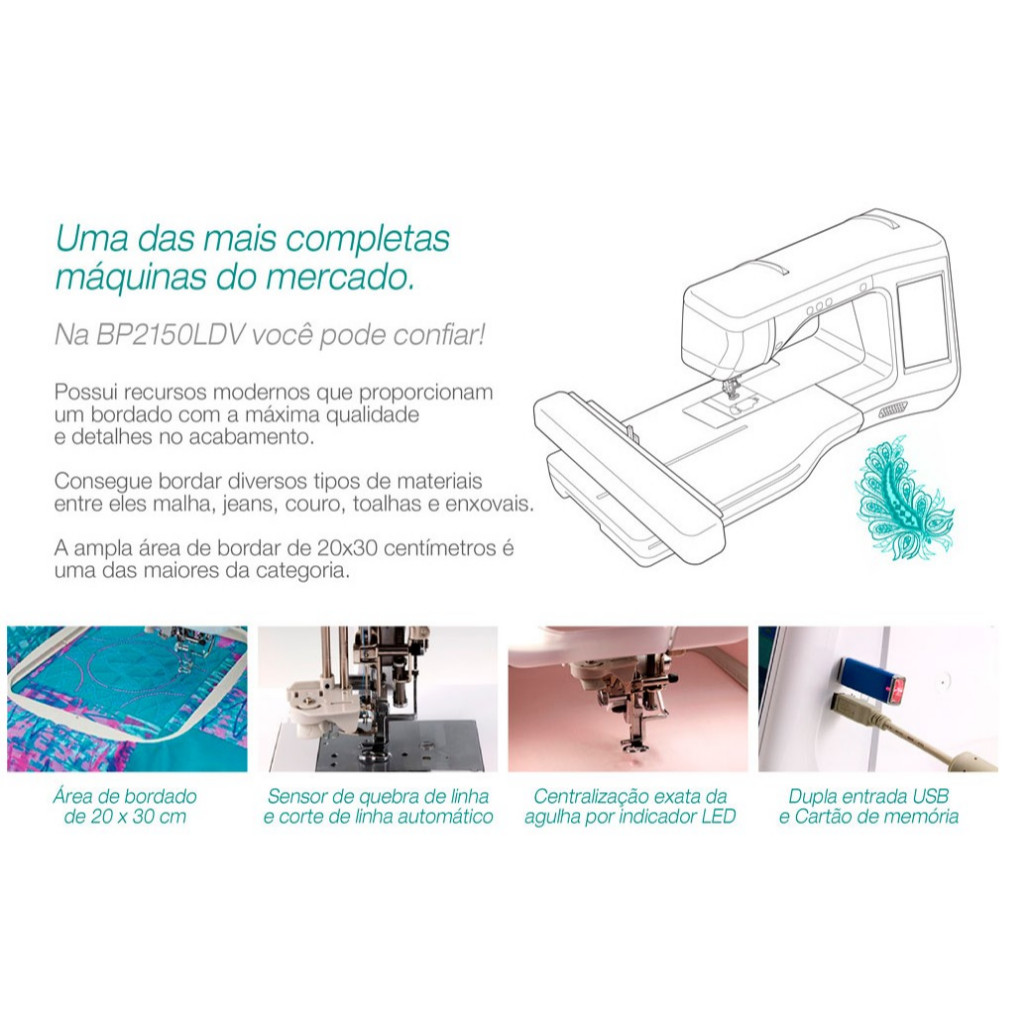 Uma das mais completas máquinas do mercado.

Na BP2150LDV você pode confiar!

Possui recursos modernos que proporcionam um bordado com a máxima qualidade e detalhes no acabamento.

Consegue bordar diversos tipos de materiais entre eles malha, jeans, couro, toalhas e enxovais.

A ampla área de bordar de 20x30 centímetros é uma das maiores da categoria.

Área de bordado de 20 x 30 cm

Sensor de quebra de linha e corte de linha automático

Centralização exata da agulha por indicador LED

Dupla entrada USB e Cartão de memória