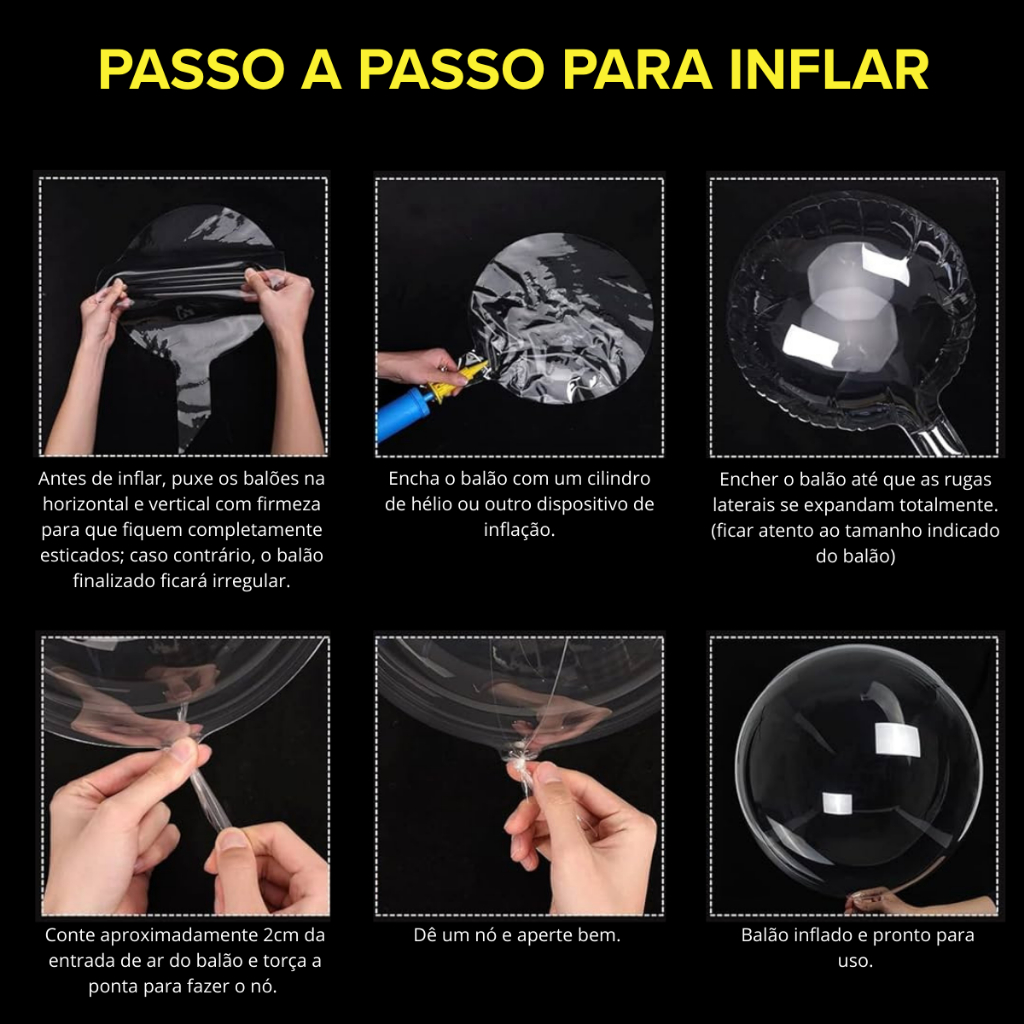 PASSO A PASSO PARA INFLAR

Antes de inflar, puxe os balões na horizontal e vertical com firmeza para que fiquem completamente esticados; caso contrário, o balão finalizado ficará irregular.

Encha o balão com um cilindro de hélio ou outro dispositivo de inflação.

Encher o balão até que as rugas laterais se expandam totalmente. (ficar atento ao tamanho indicado do balão)

Conte aproximadamente 2cm da entrada de ar do balão e torça a ponta para fazer o nó.

Dê um nó e aperte bem.

Balão inflado e pronto para uso.