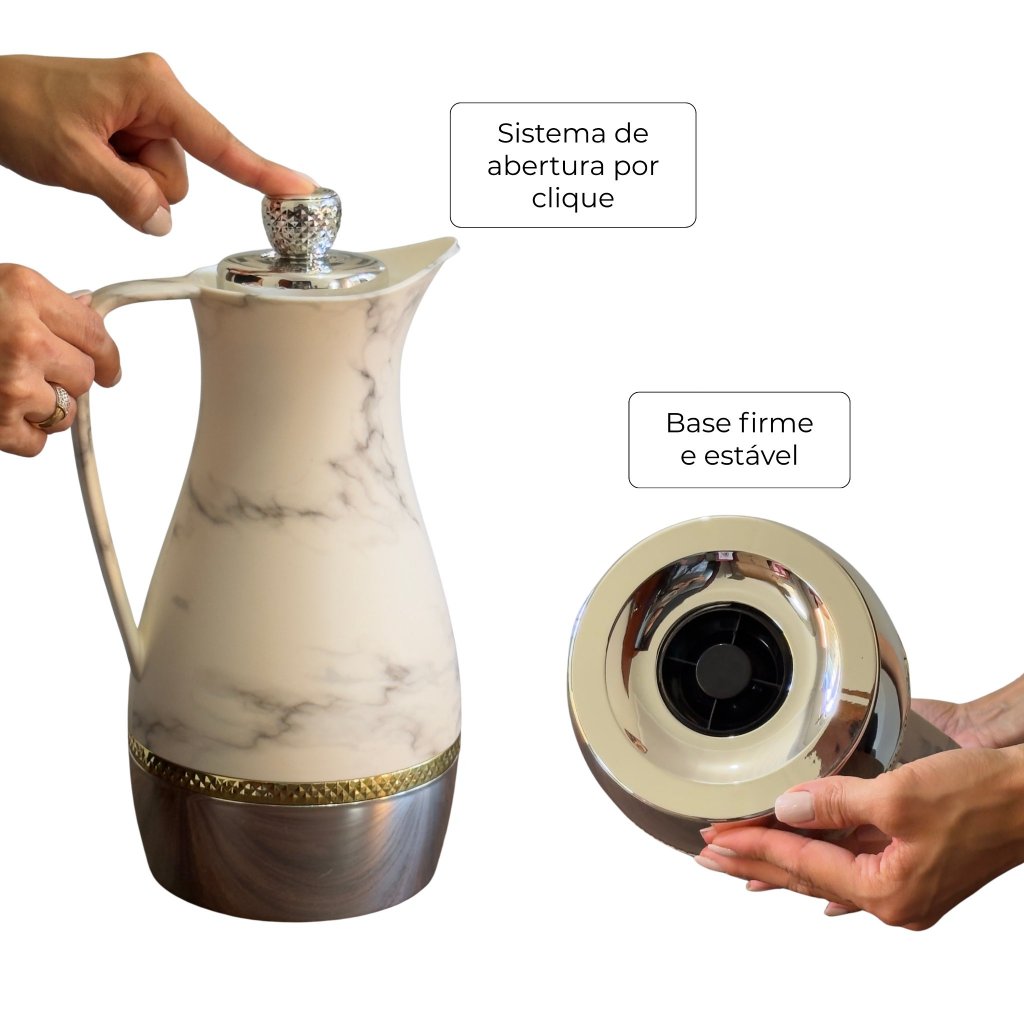 Sistema de abertura por clique

Base firme e estável