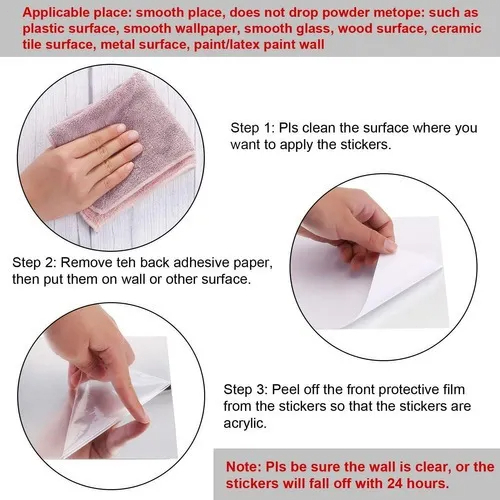 Applicable place: smooth place, does not drop powder metope: such as plastic surface, smooth wallpaper, smooth glass, wood surface, ceramic tile surface, metal surface, paint/latex paint wall

Step 1: Pls clean the surface where you want to apply the stickers.

Step 2: Remove teh back adhesive paper, then put them on wall or other surface.

Step 3: Peel off the front protective film from the stickers so that the stickers are acrylic.

Note: Pls be sure the wall is clear, or the stickers will fall off with 24 hours.