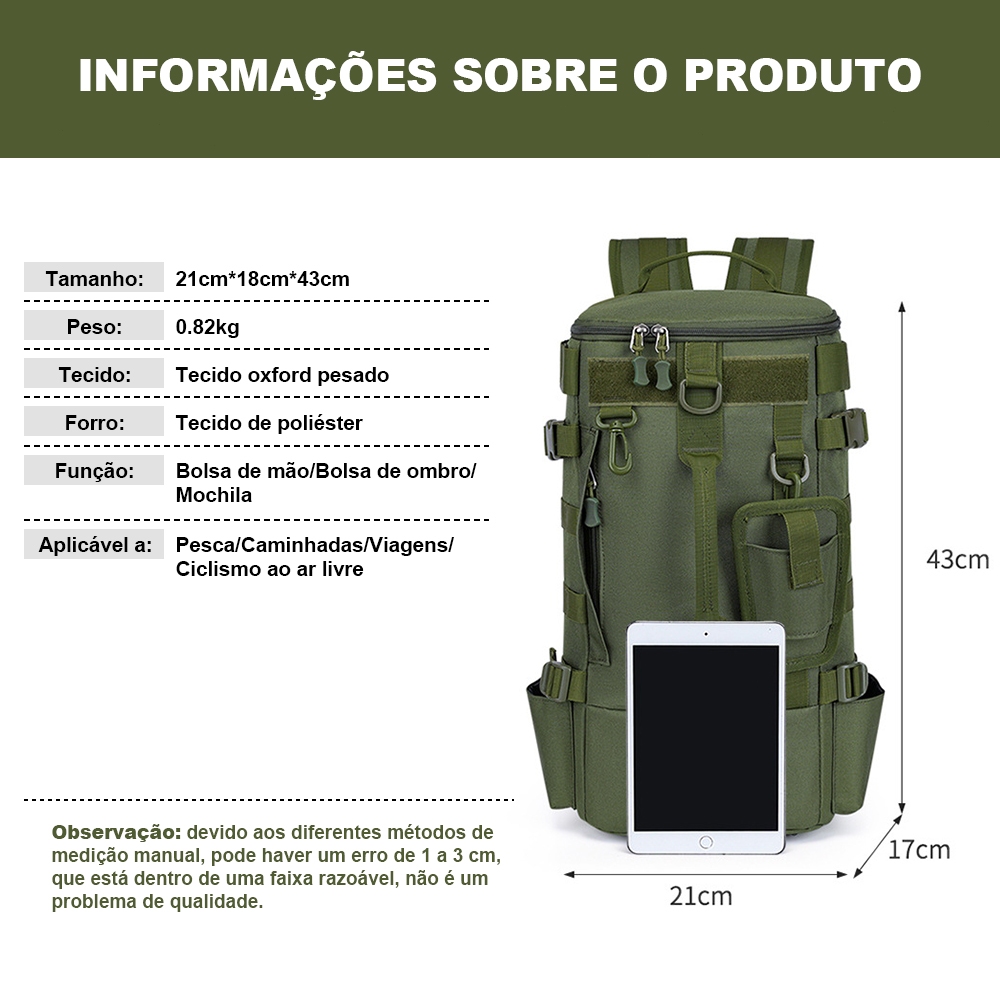 INFORMAÇÕES SOBRE O PRODUTO

| Tamanho: | 21cm*18cm*43cm |
|---|---|
| Peso: | 0.82kg |
| Tecido: | Tecido oxford pesado |
| Forro: | Tecido de poliéster |
| Função: | Bolsa de mão/Bolsa de ombro/ Mochila |
| Aplicável a: | Pesca/Caminhadas/Viagens/ Ciclismo ao ar livre |

43cm

17cm

21cm

Observação: devido aos diferentes métodos de medição manual, pode haver um erro de 1 a 3 cm, que está dentro de uma faixa razoável, não é um problema de qualidade.