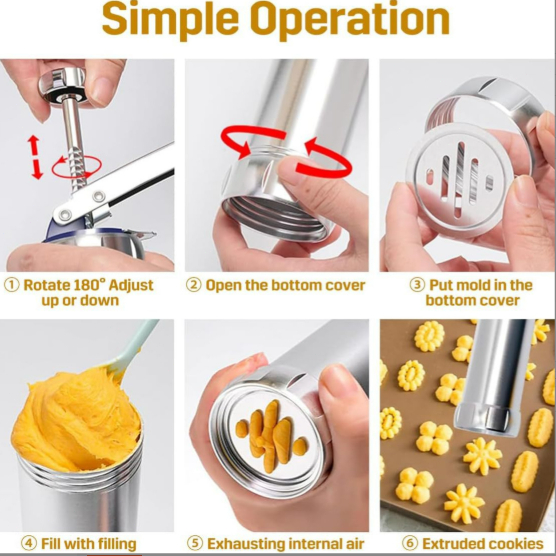 Simple Operation

① Rotate 180° Adjust up or down

② Open the bottom cover

③ Put mold in the bottom cover

④ Fill with filling

⑤ Exhausting internal air

⑥ Extruded cookies