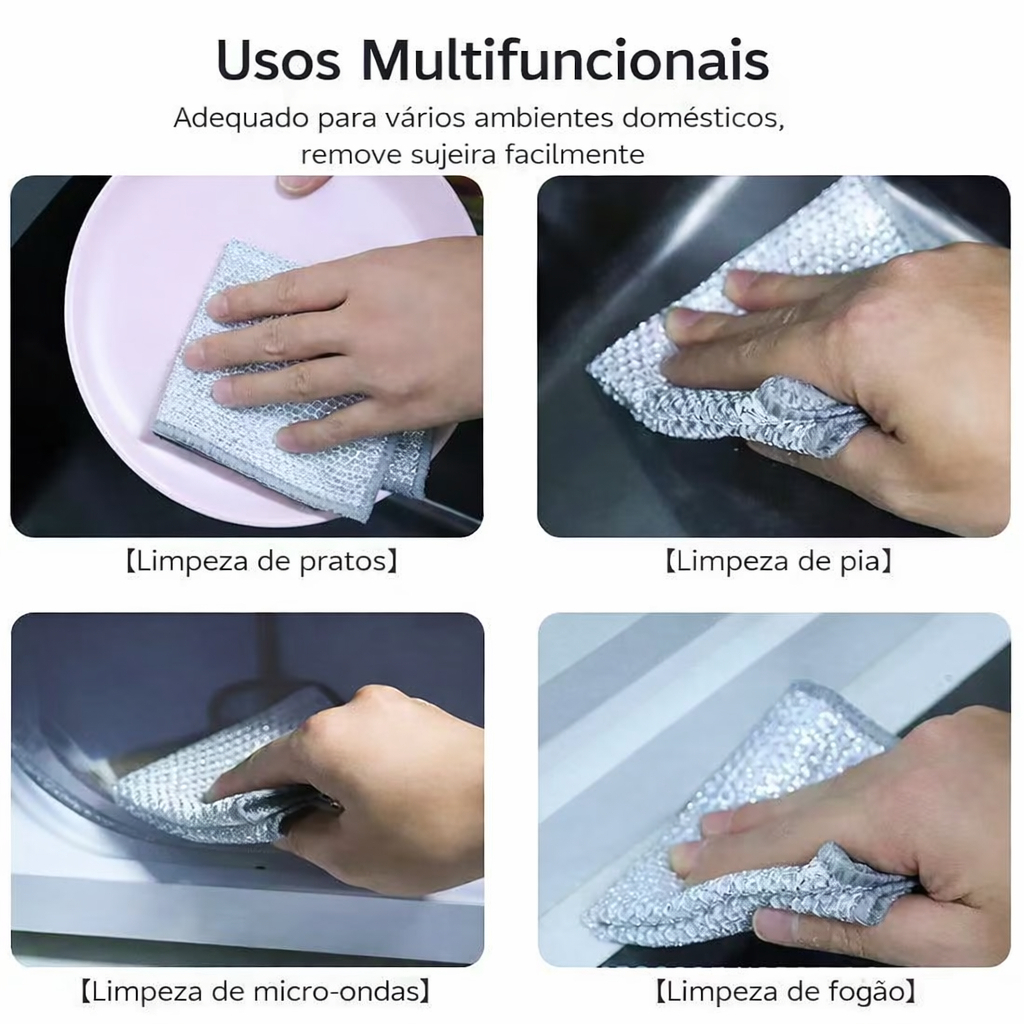 Usos Multifuncionais

Adequado para vários ambientes domésticos, remove sujeira facilmente

【Limpeza de pratos】

【Limpeza de pia】

【Limpeza de micro-ondas】

【Limpeza de fogão】