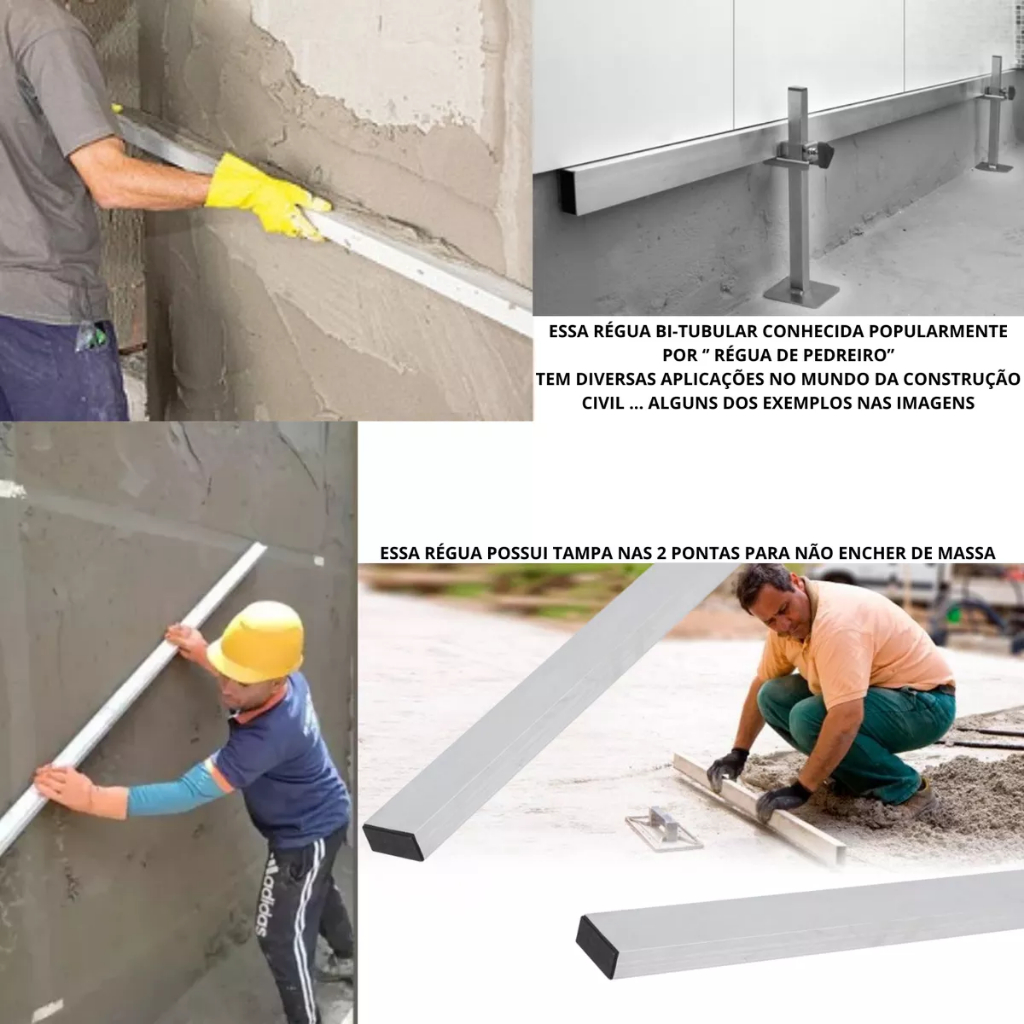 ESSA RÉGUA BI-TUBULAR CONHECIDA POPULARMENTE POR " RÉGUA DE PEDREIRO"
TEM DIVERSAS APLICAÇÕES NO MUNDO DA CONSTRUÇÃO CIVIL ... ALGUNS DOS EXEMPLOS NAS IMAGENS

ESSA RÉGUA POSSUI TAMPA NAS 2 PONTAS PARA NÃO ENCHER DE MASSA

adidas