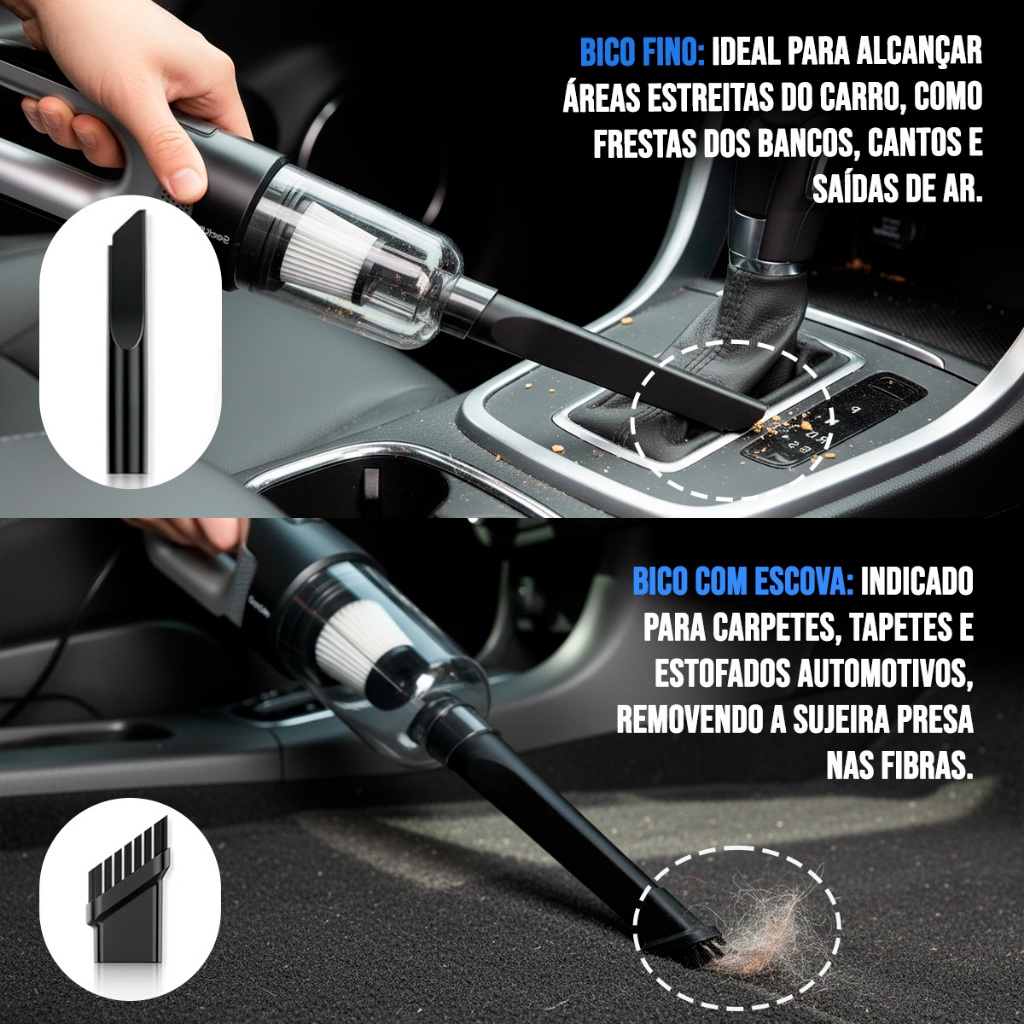 BICO FINO: IDEAL PARA ALCANÇAR ÁREAS ESTREITAS DO CARRO, COMO FRESTAS DOS BANCOS, CANTOS E SAÍDAS DE AR.

BICO COM ESCOVA: INDICADO PARA CARPETES, TAPETES E ESTOFADOS AUTOMOTIVOS, REMOVENDO A SUJEIRA PRESA NAS FIBRAS.