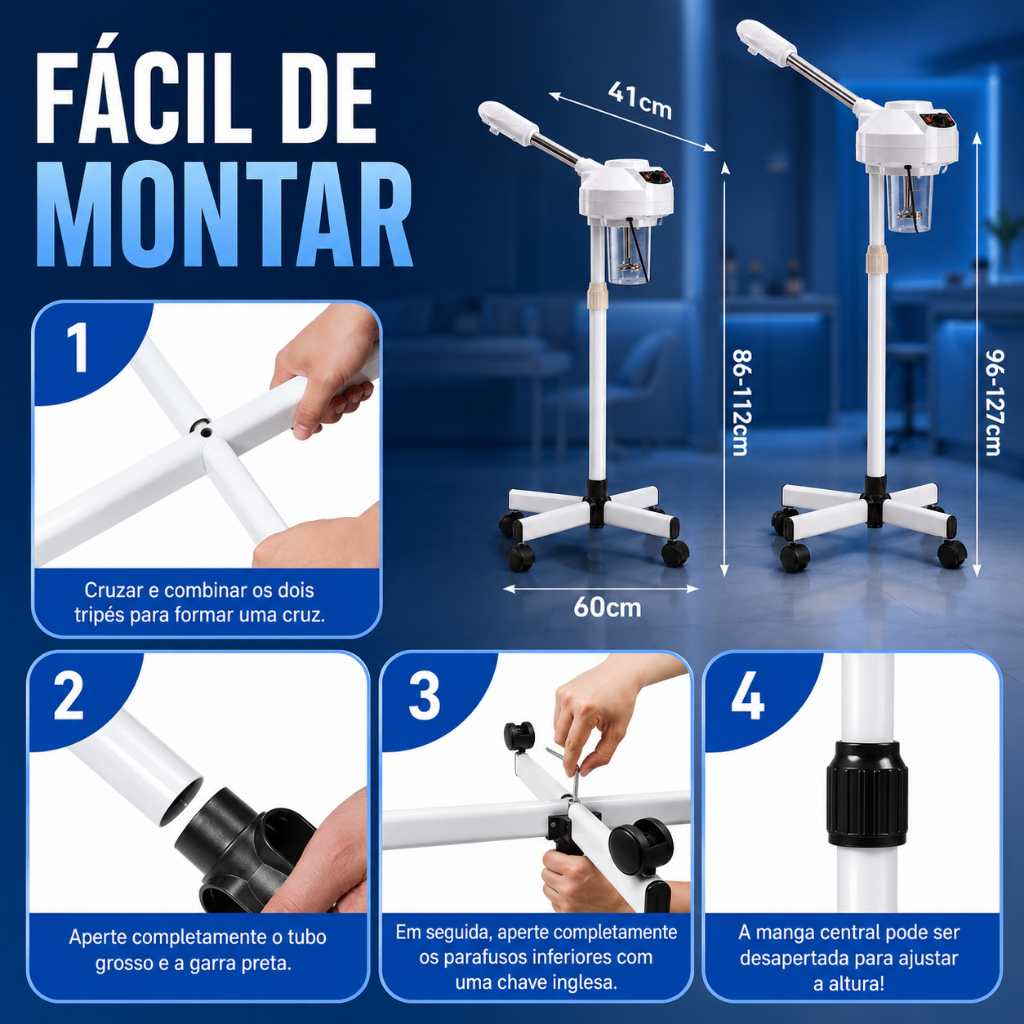 FÁCIL DE MONTAR

41cm

86-112cm

96-127cm

60cm

1

Cruzar e combinar os dois tripés para formar uma cruz.

2

Aperte completamente o tubo grosso e a garra preta.

3

Em seguida, aperte completamente os parafusos inferiores com uma chave inglesa.

4

A manga central pode ser desapertada para ajustar a altura!