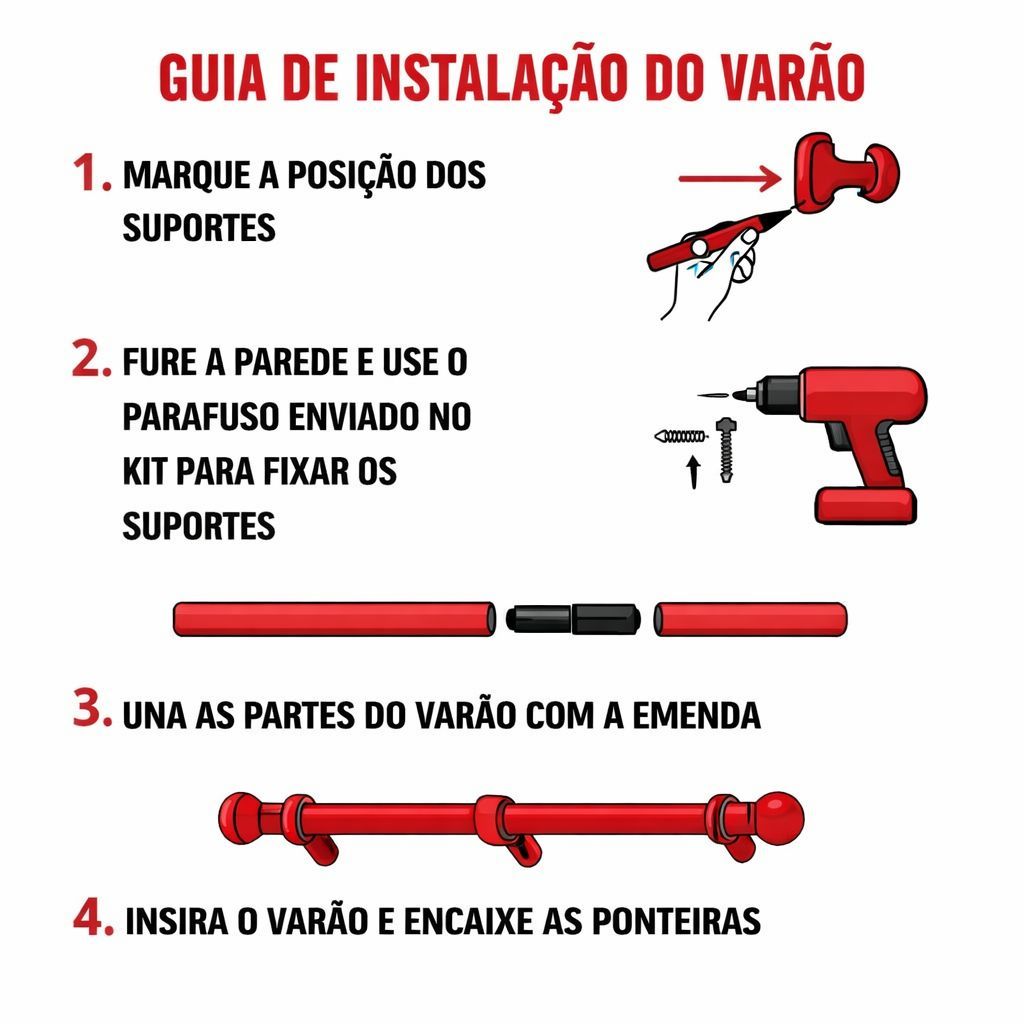 GUIA DE INSTALAÇÃO DO VARÃO

1. MARQUE A POSIÇÃO DOS SUPORTES

2. FURE A PAREDE E USE O PARAFUSO ENVIADO NO KIT PARA FIXAR OS SUPORTES

3. UNA AS PARTES DO VARÃO COM A EMENDA

4. INSIRA O VARÃO E ENCAIXE AS PONTEIRAS