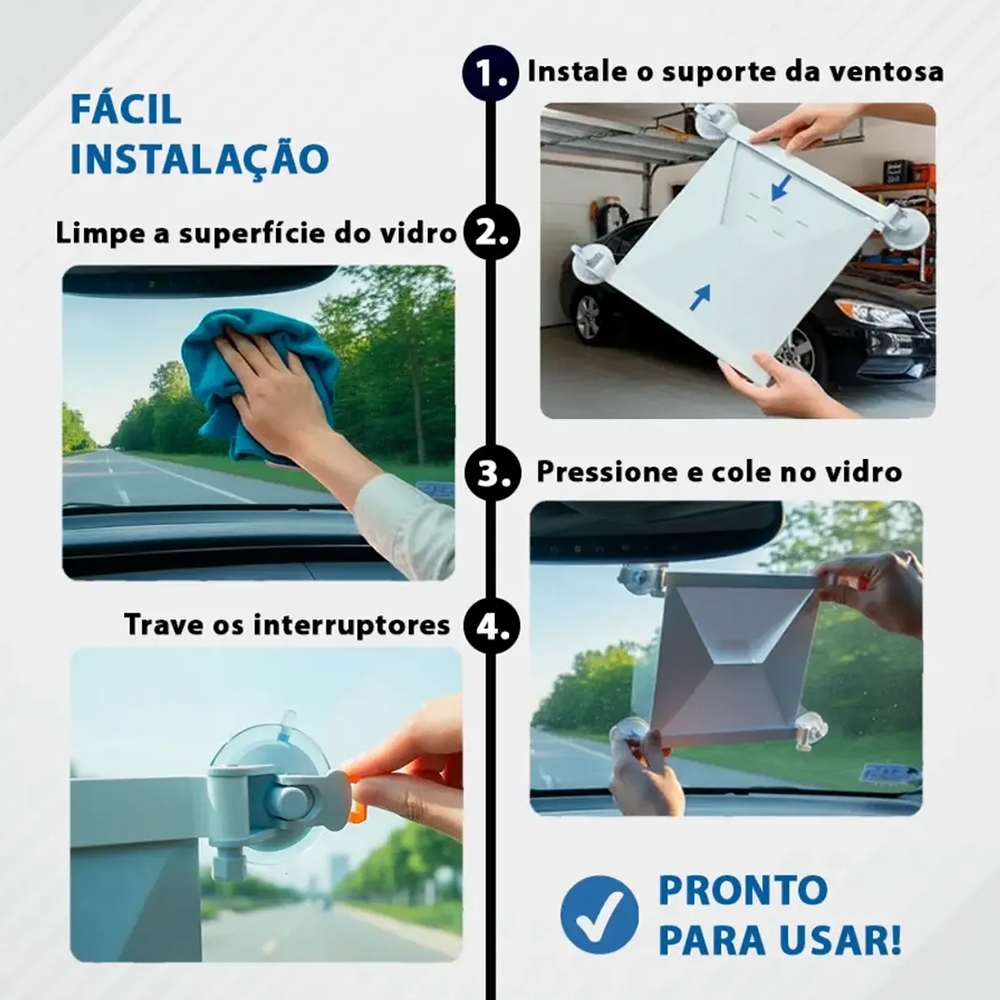 FÁCIL INSTALAÇÃO

1. Instale o suporte da ventosa

Limpe a superfície do vidro 2.

3. Pressione e cole no vidro

Trave os interruptores 4.

PRONTO PARA USAR!