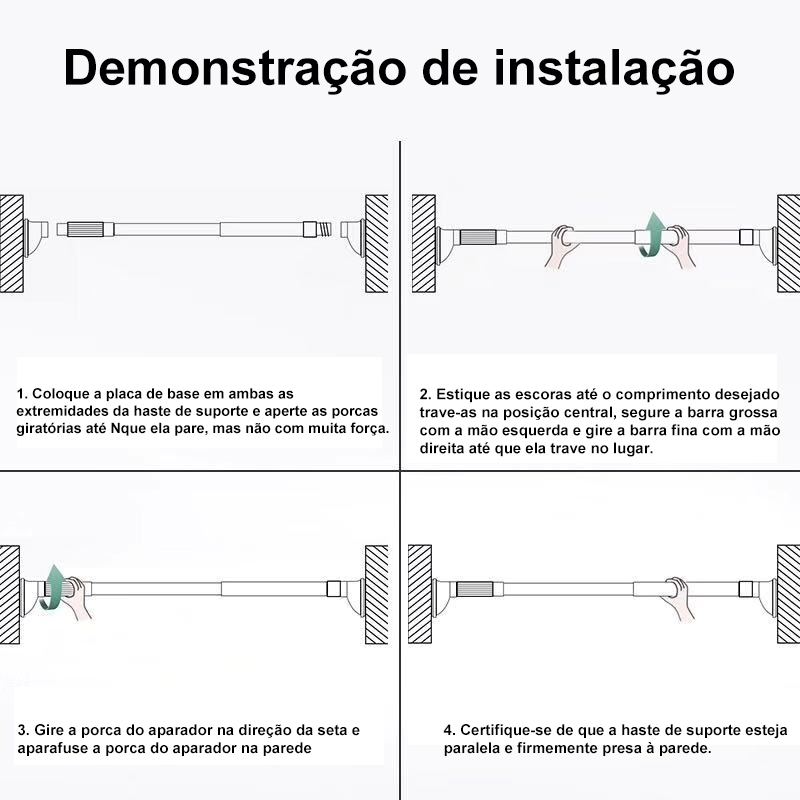 Demonstração de instalação

1. Coloque a placa de base em ambas as extremidades da haste de suporte e aperte as porcas giratórias até Nque ela pare, mas não com muita força.

2. Estique as escoras até o comprimento desejado trave-as na posição central, segure a barra grossa com a mão esquerda e gire a barra fina com a mão direita até que ela trave no lugar.

3. Gire a porca do aparador na direção da seta e aparafuse a porca do aparador na parede

4. Certifique-se de que a haste de suporte esteja paralela e firmemente presa à parede.