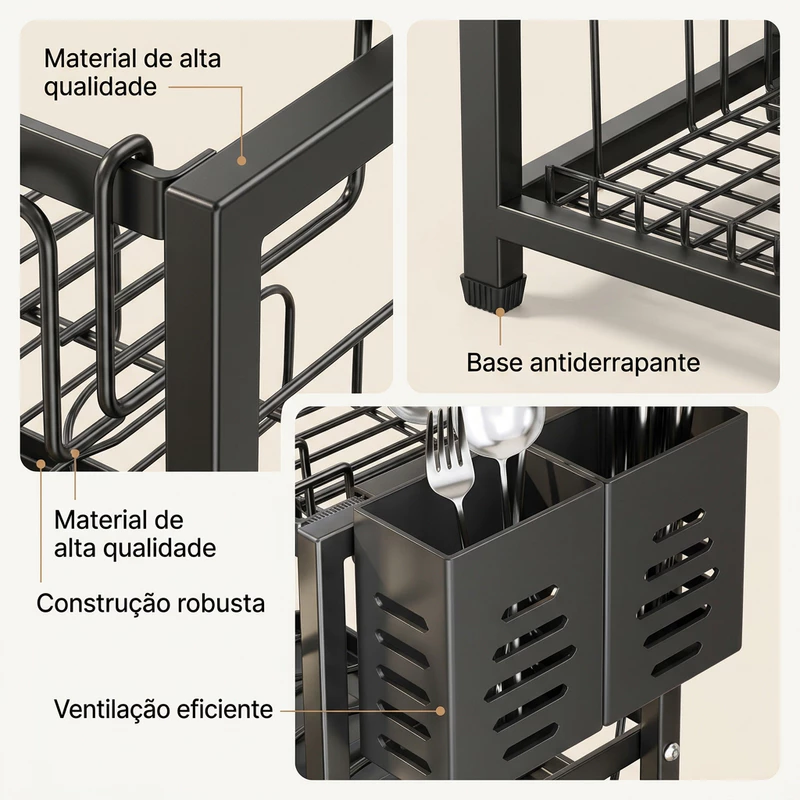 Material de alta qualidade

Base antiderrapante

Material de alta qualidade

Construção robusta

Ventilação eficiente